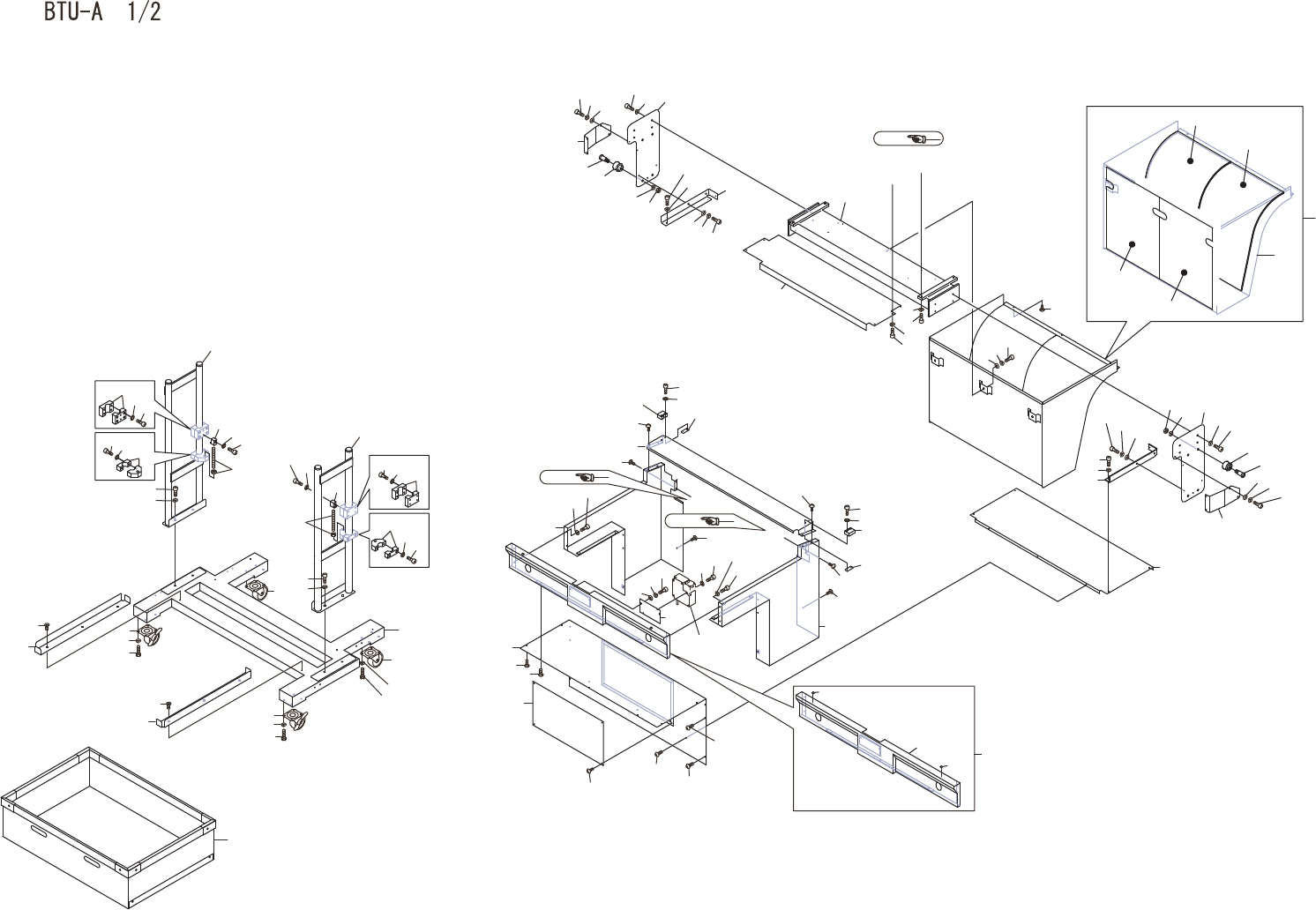 BTU-A 1/2