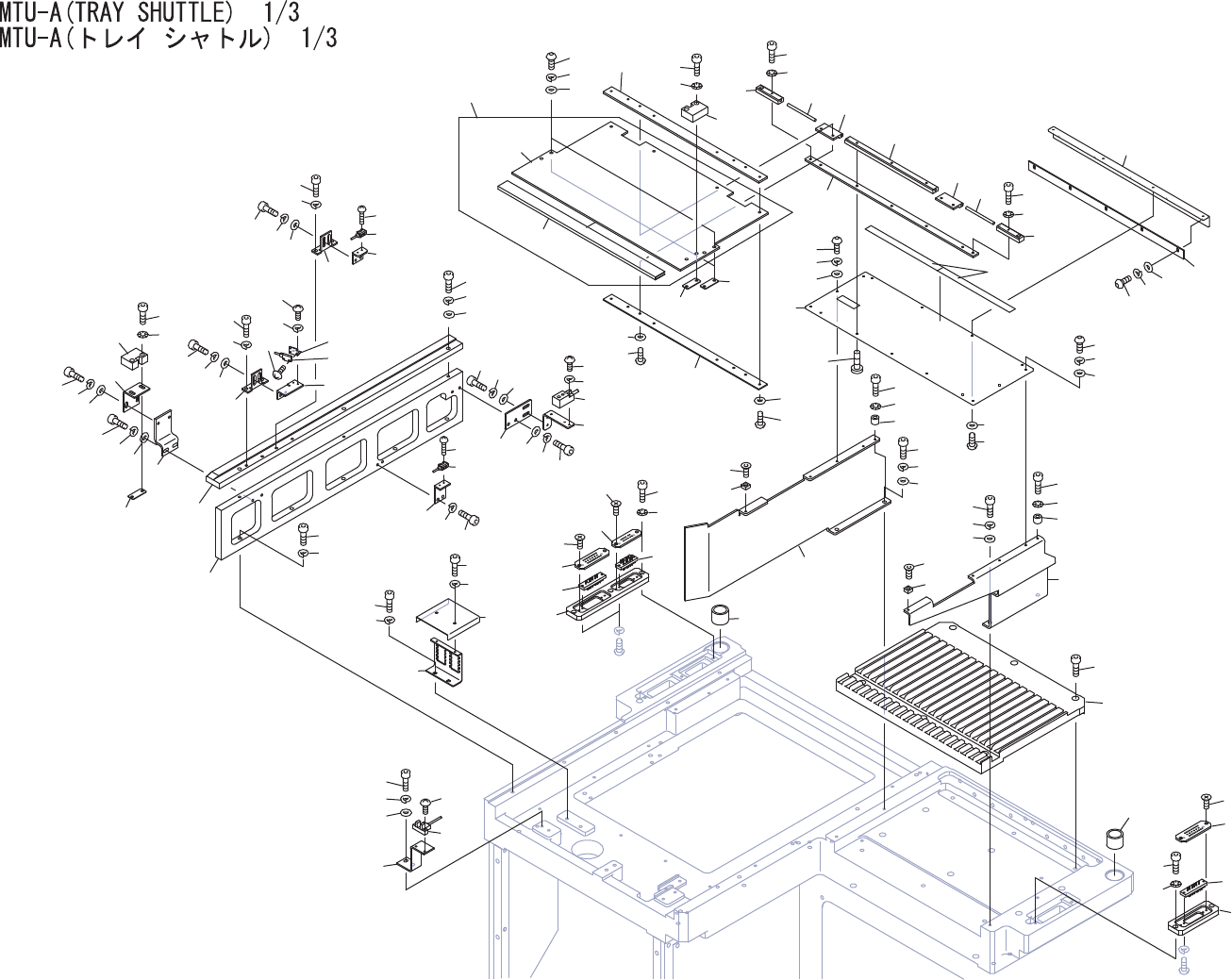 MTU-A(TRAY SHUTTLE) 1/3
MTU-A(トレイ シャトル) 1/3