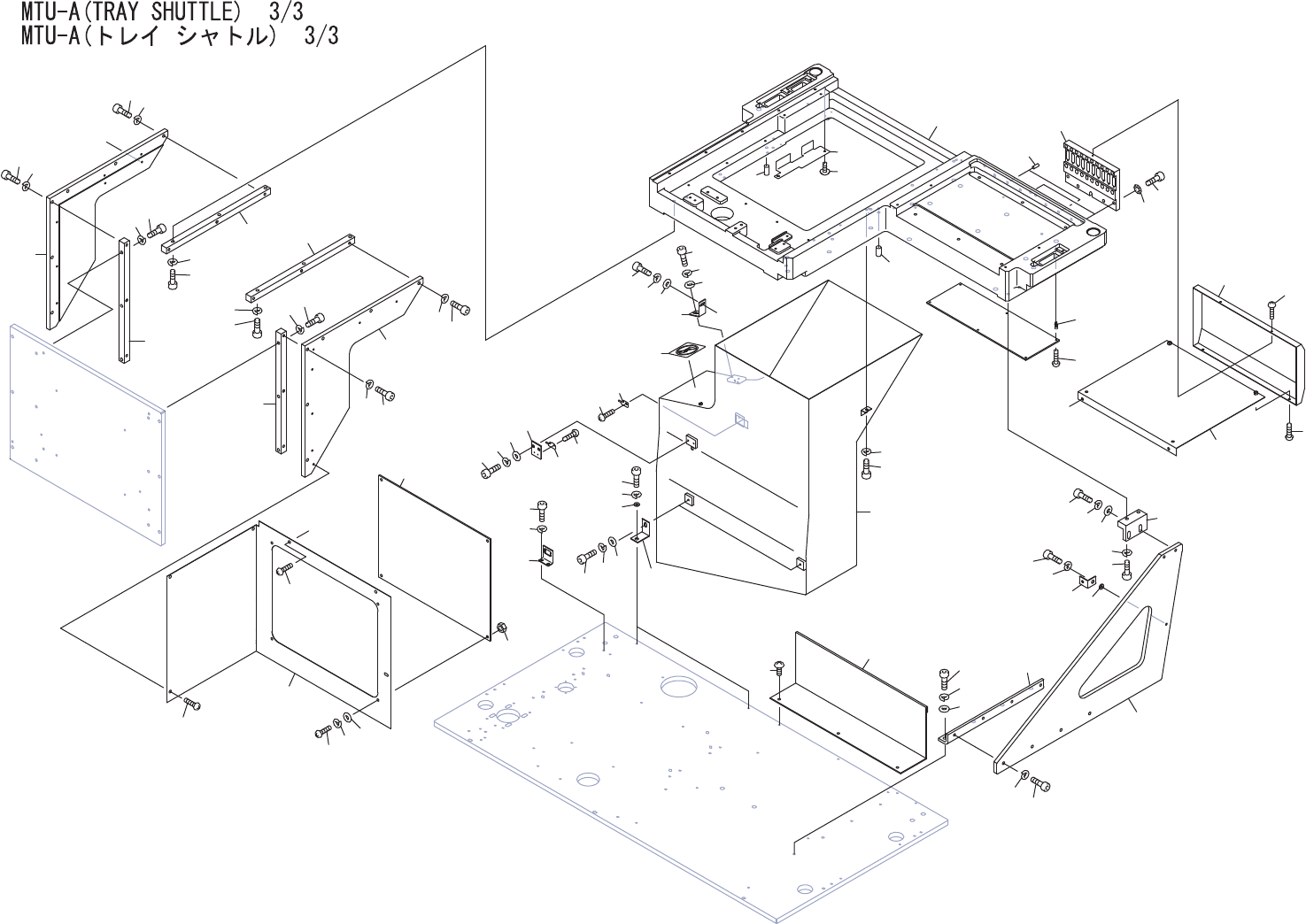 MTU-A(TRAY SHUTTLE) 3/3
MTU-A(トレイ シャトル) 3/3