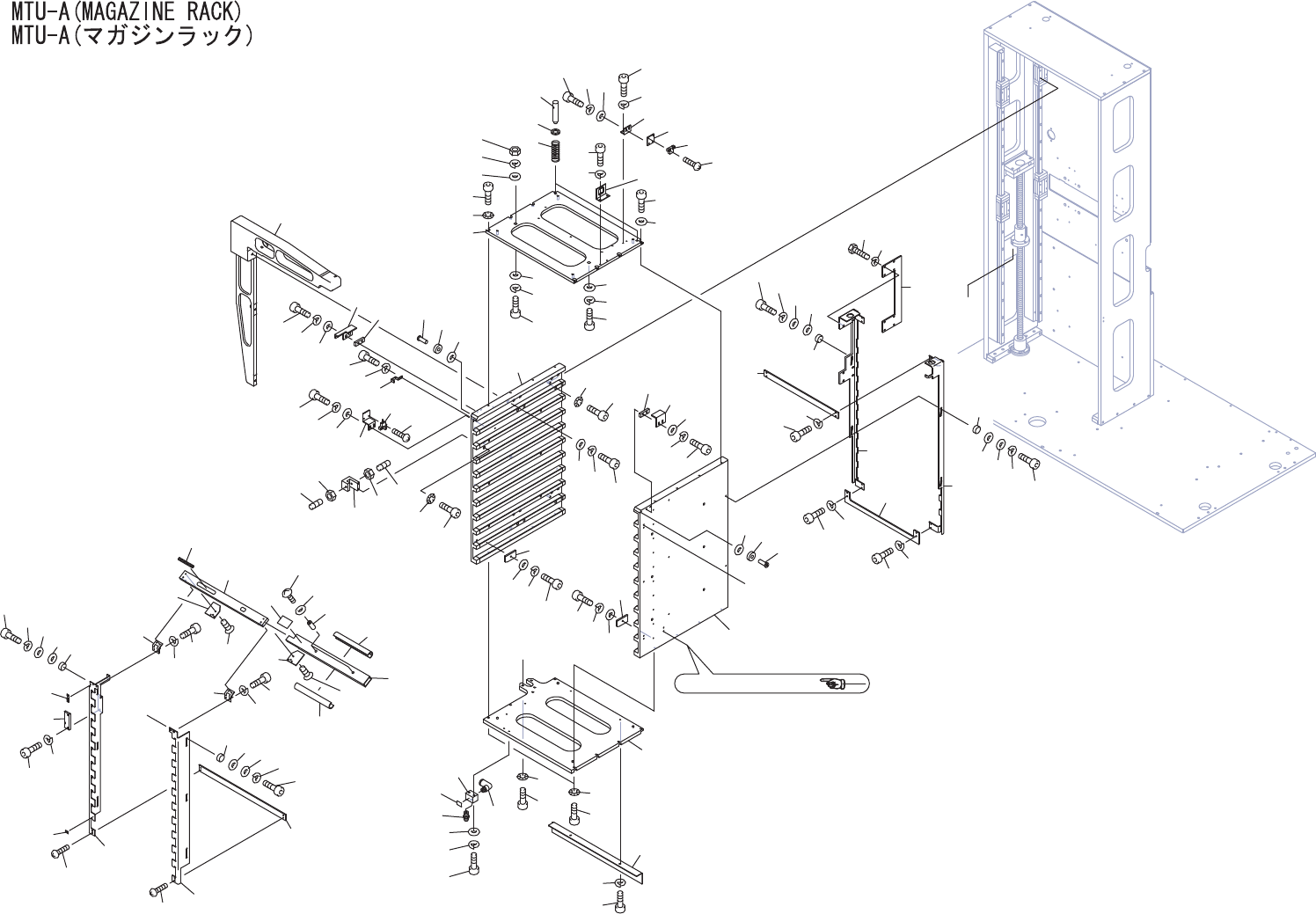 MTU-A(MAGAZINE RACK)
MTU-A(マガジンラック)