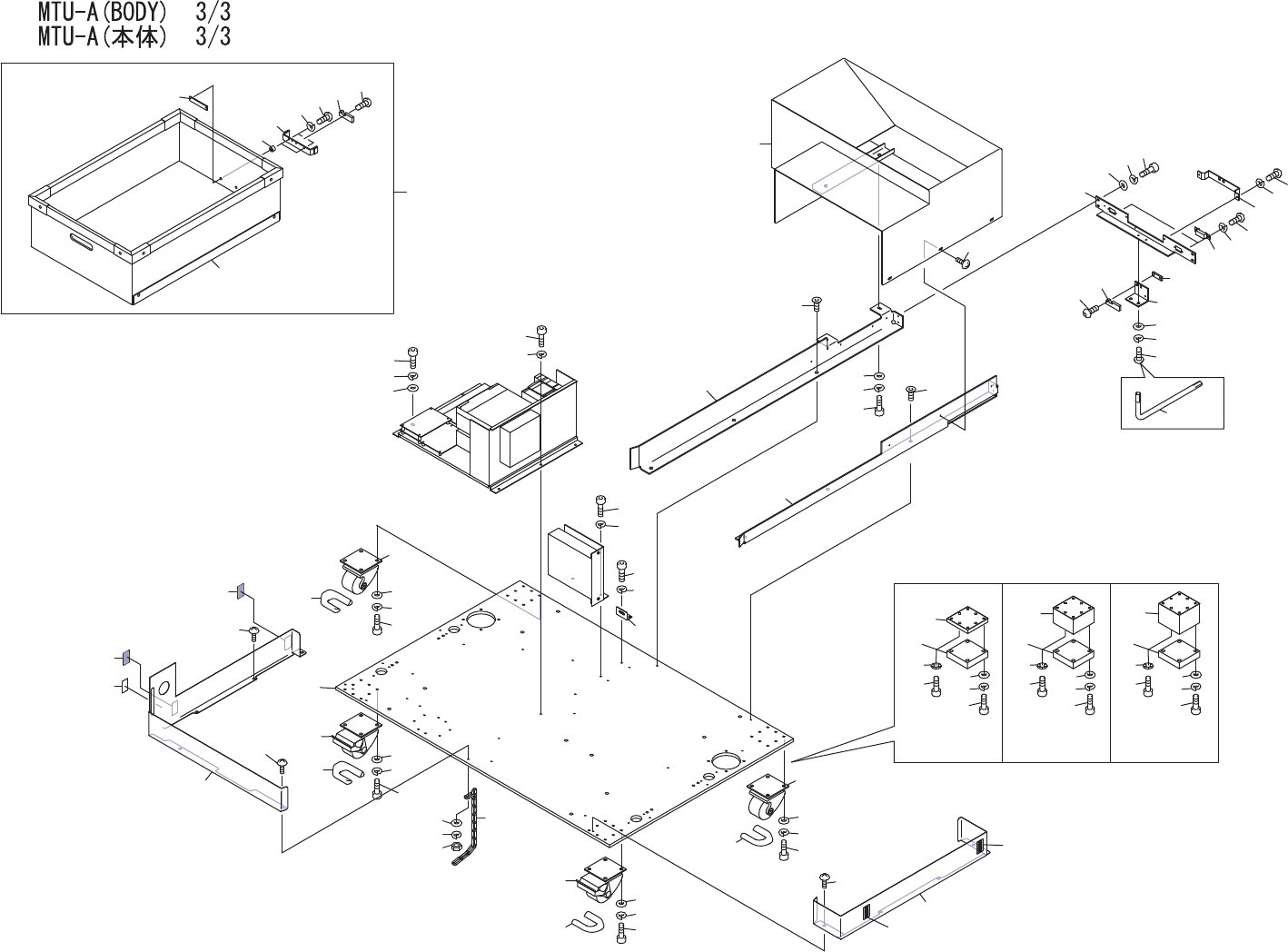 MTU-A(BODY) 3/3
MTU-A(本体) 3/3