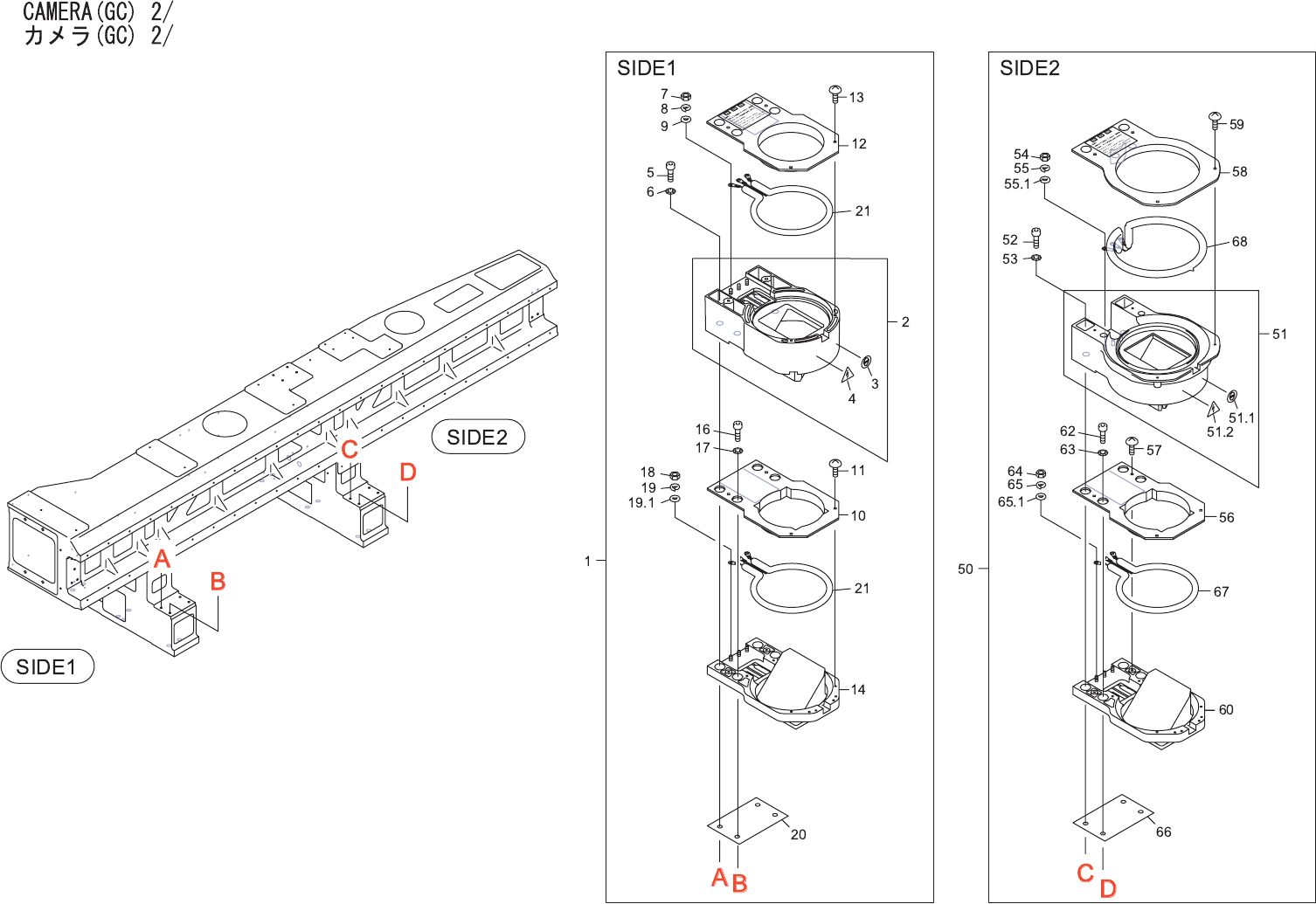 CAMERA(GC) 2/
カメラ(GC) 2/

SIDE2

C

D

A

B

SIDE1

SIDE1

7
8
9
13
12
5
6
21
2
3
4
16
17
18
19
19.1
11
10
1
21
14
20
A
B

SIDE2

59
54
55
55.1
58
52
53
68
51
51.1
51.2
62
63
57
64
65
65.1
56
50
67
60
66
C
D