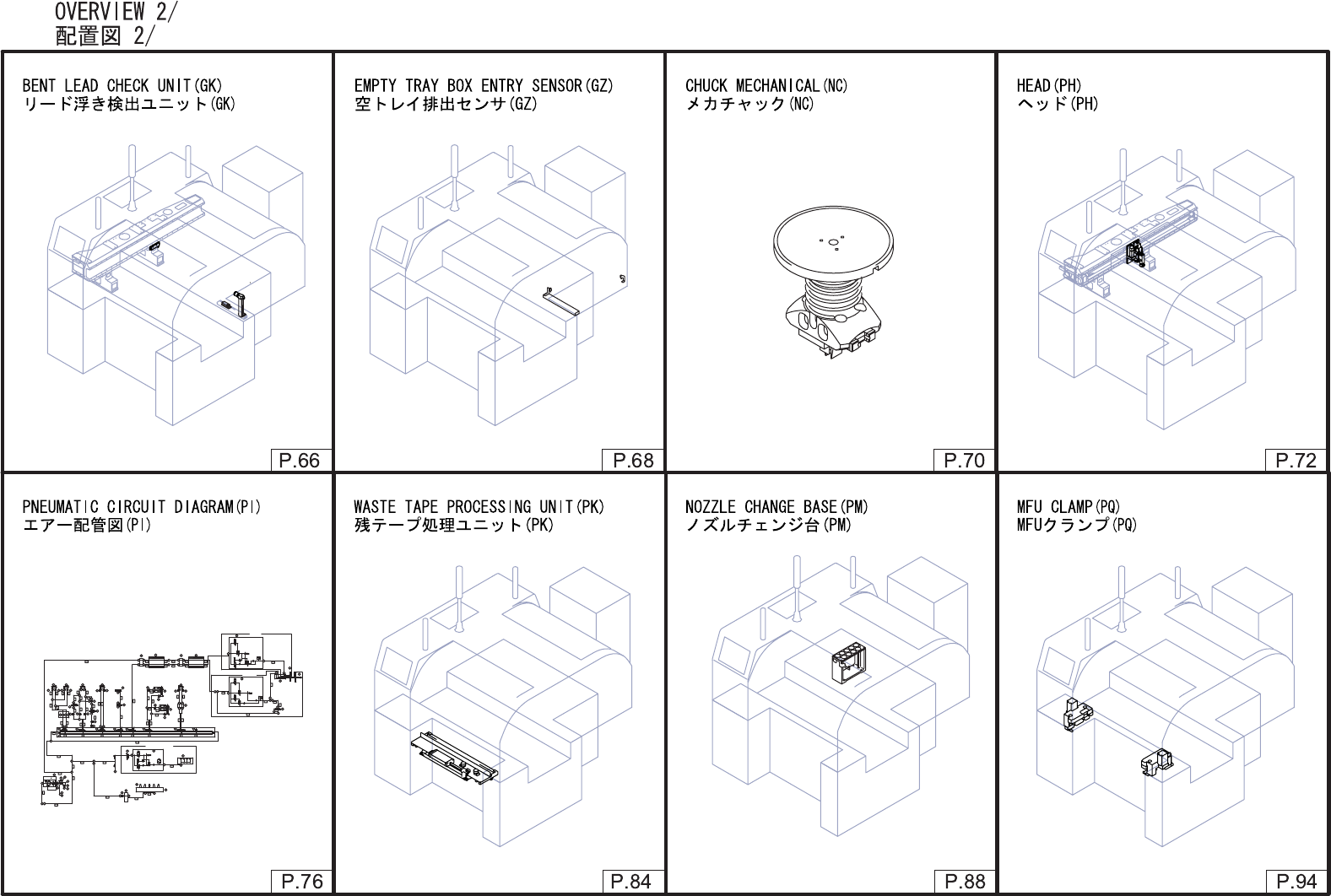 OVERVIEW 2/
配置図 2/

BENT LEAD CHECK UNIT(GK)
リード浮き検出ユニット(GK)

P.66

EMPTY TRAY BOX ENTRY SENSOR(GZ)
空トレイ排出センサ(GZ)

P.68

CHUCK MECHANICAL(NC)
メカチャック(NC)

P.70

HEAD(PH)
ヘッド(PH)

P.72

PNEUMATIC CIRCUIT DIAGRAM(PI)
エアー配管図(PI)

P.76

WASTE TAPE PROCESSING UNIT(PK)
残テープ処理ユニット(PK)

P.84

NOZZLE CHANGE BASE(PM)
ノズルチェンジ台(PM)

P.88

MFU CLAMP(PQ)
MFUクランプ(PQ)

P.94