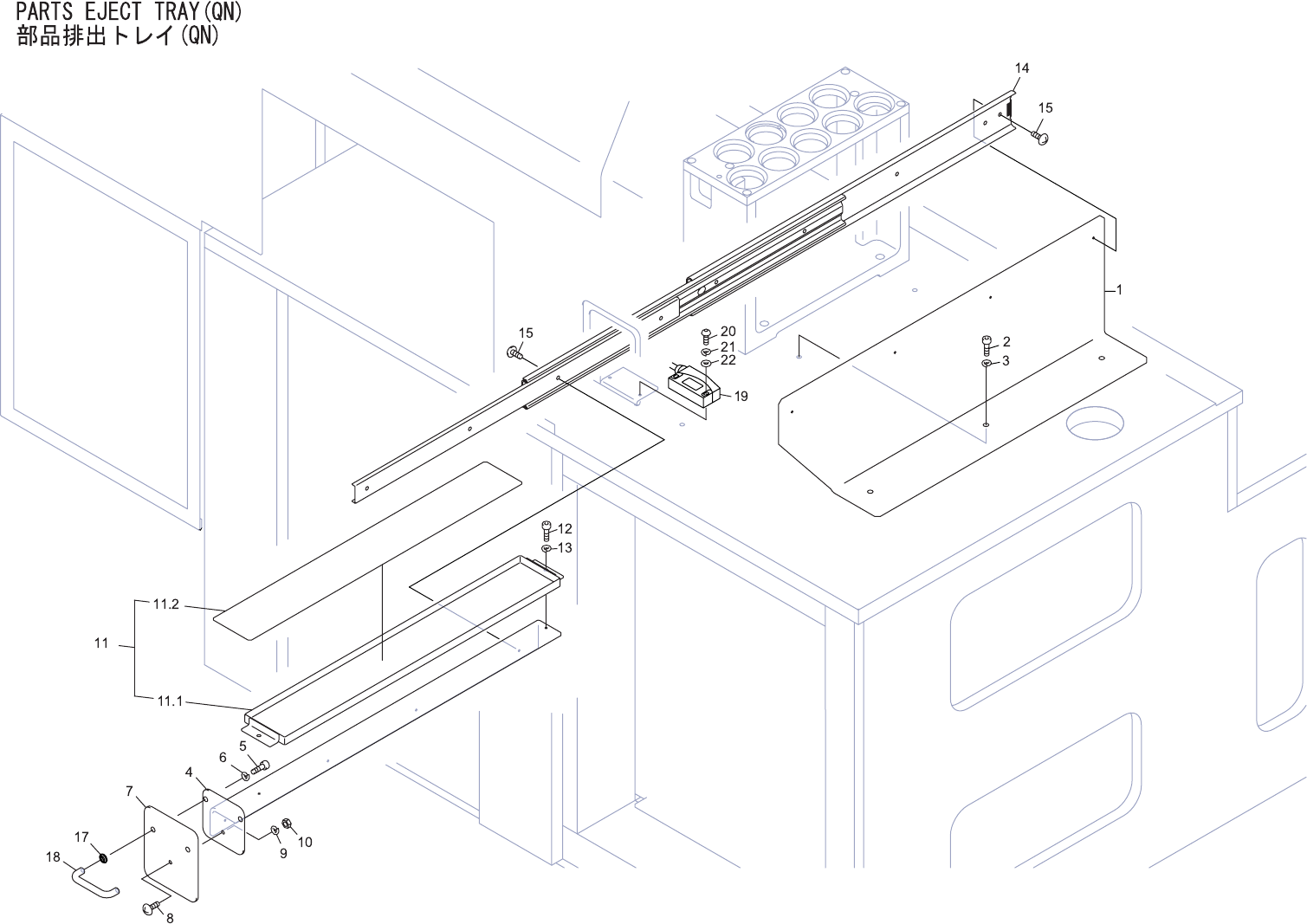 PARTS EJECT TRAY(QN)
部品排出トレイ(QN)

14
15
1
15
20
21
22
2
3
19
12
13
11.2
11
11.1
5
6
4
7
17
18
9
10
8