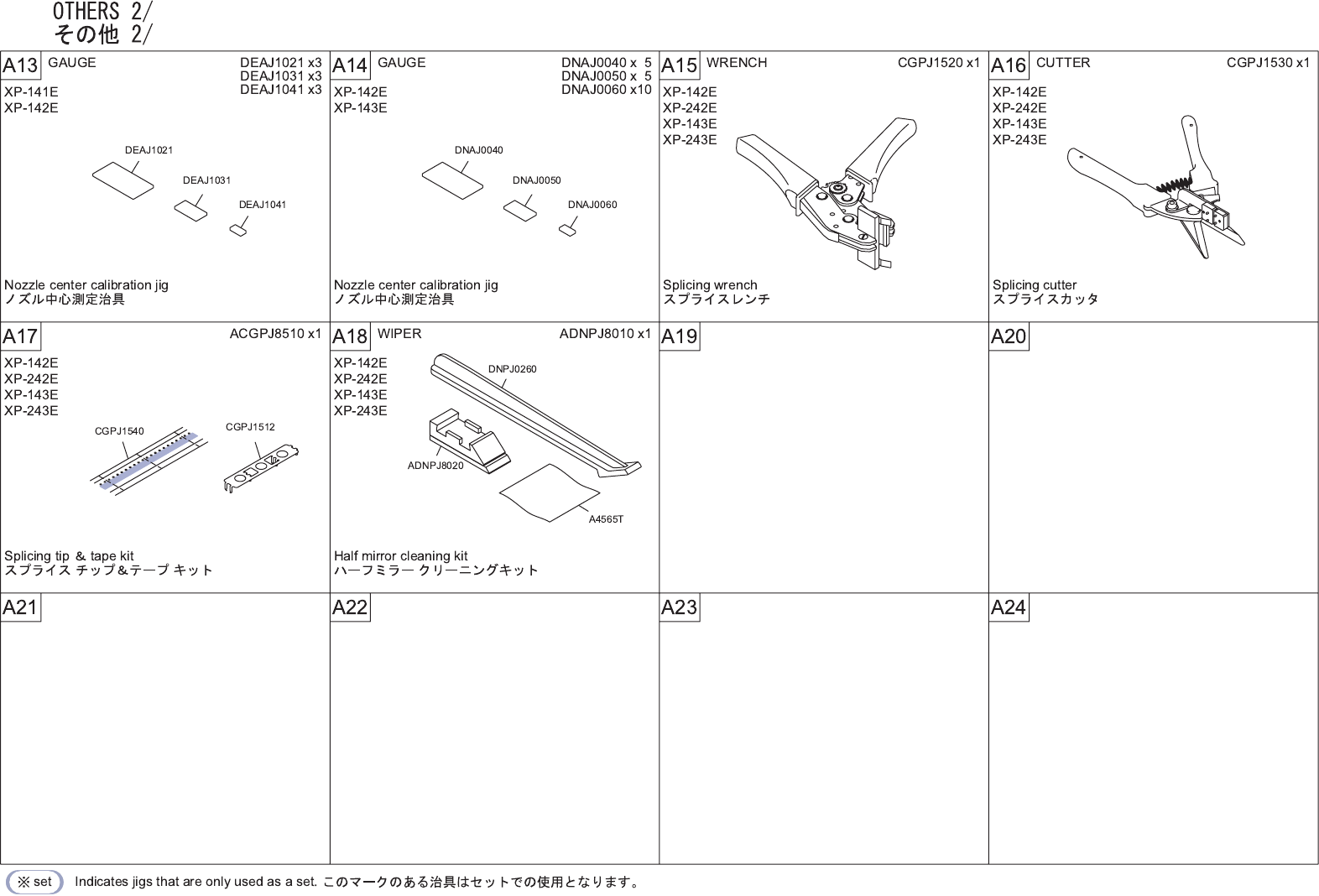 OTHERS 2/
その他 2/

A13 GAUGE DEAJ1021 x3 DEAJ1031 x3 DEAJ1041 x3
XP-141E
XP-142E
DEAJ1021
DEAJ1031
DEAJ1041
Nozzle center calibration jig
ノズル中心測定治具

A14 GAUGE DNAJ0040 x 5 DNAJ0050 x 5 DNAJ0060 x10
XP-142E
XP-143E
DNAJ0040
DNAJ0050
DNAJ0060
Nozzle center calibration jig
ノズル中心測定治具

A15 WRENCH CGPJ1520 x1
XP-142E
XP-242E
XP-143E
XP-243E
Splicing wrench
スプライスレンチ

A16 CUTTER CGPJ1530 x1
XP-142E
XP-242E
XP-143E
XP-243E
Splicing cutter
スプライスカッタ

A17 ACGPJ8510 x1
XP-142E
XP-242E
XP-143E
XP-243E
CGPJ1540
CGPJ1512
Splicing tip & tape kit
スプライス チップ&テープ キット

A18 WIPER ADNPJ8010 x1
XP-142E
XP-242E
XP-143E
XP-243E
DNPJ0260
ADNPJ8020
A4565T
Half mirror cleaning kit
ハーフミラー クリーニングキット

A19

A20

A21

A22

A23

A24

※ set Indicates jigs that are only used as a set. このマークのある治具はセットでの使用となります。