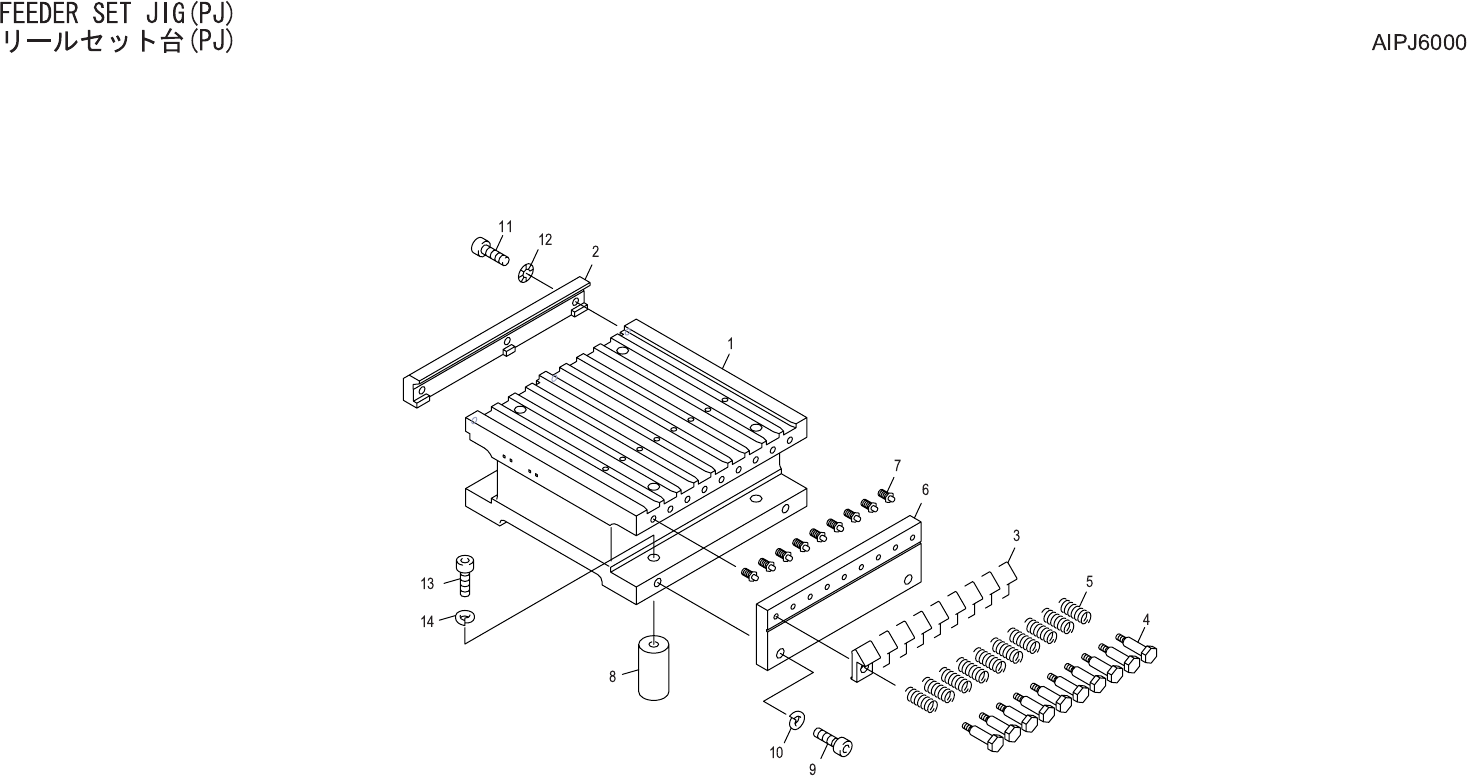 FEEDER SET JIG(PJ)
リールセット台(PJ)

AIPJ6000

11
12
2
1
7
6
3
5
4
13
14
8
10
9