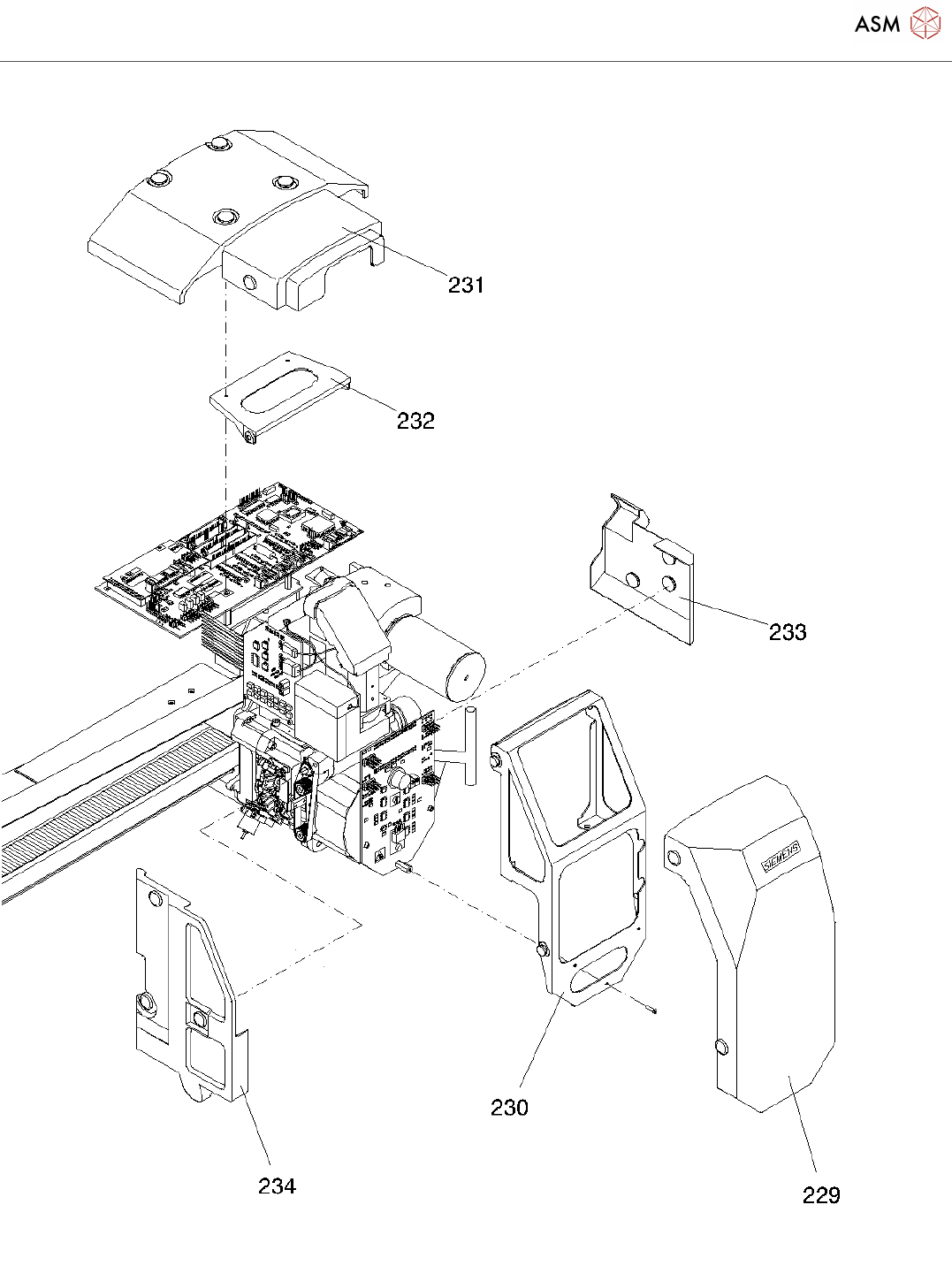 ASM

231

232

233

SIEMENS

230

234

229