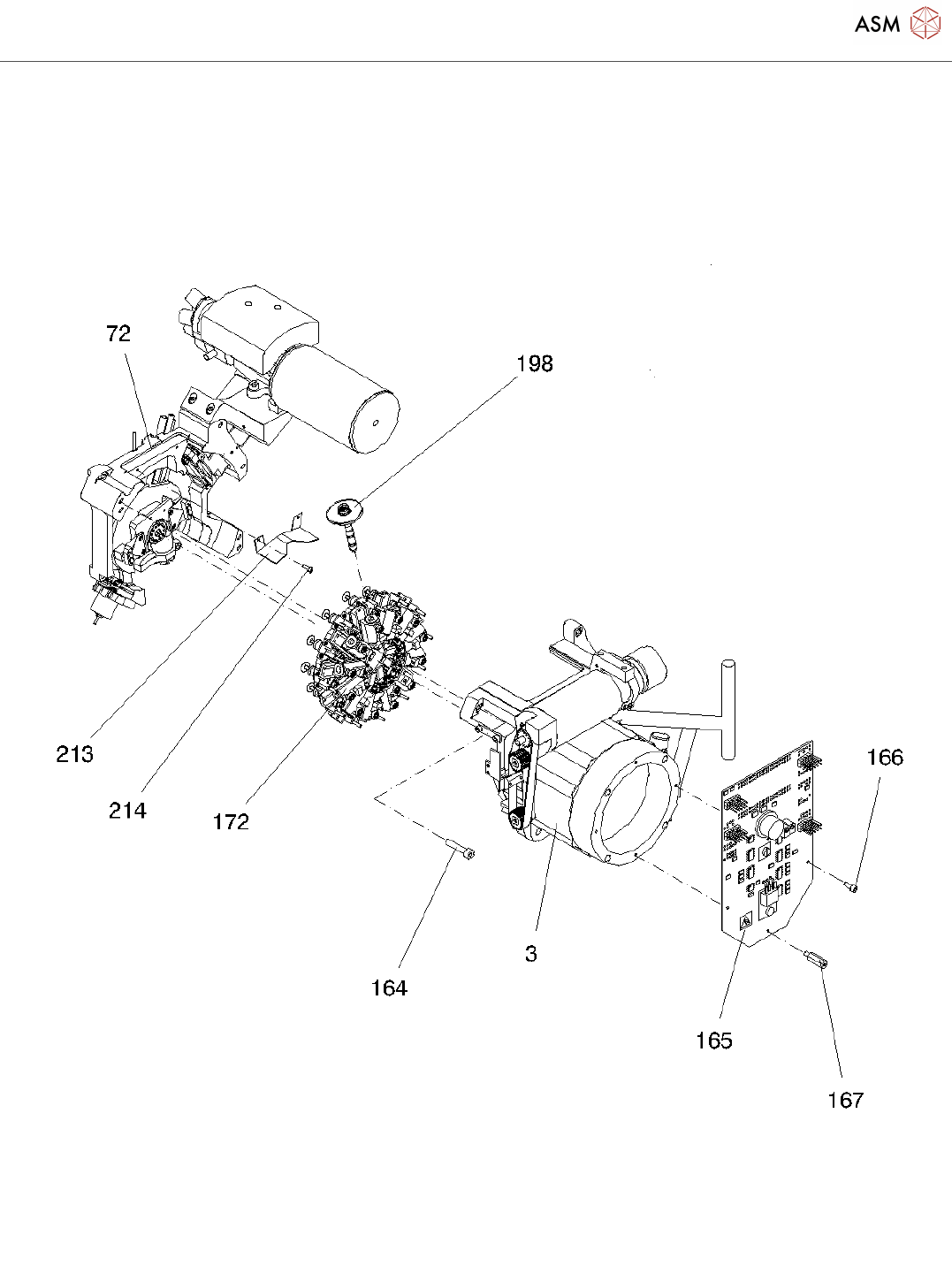 ASM

72

198

213

214

172

166

164

3

165

167