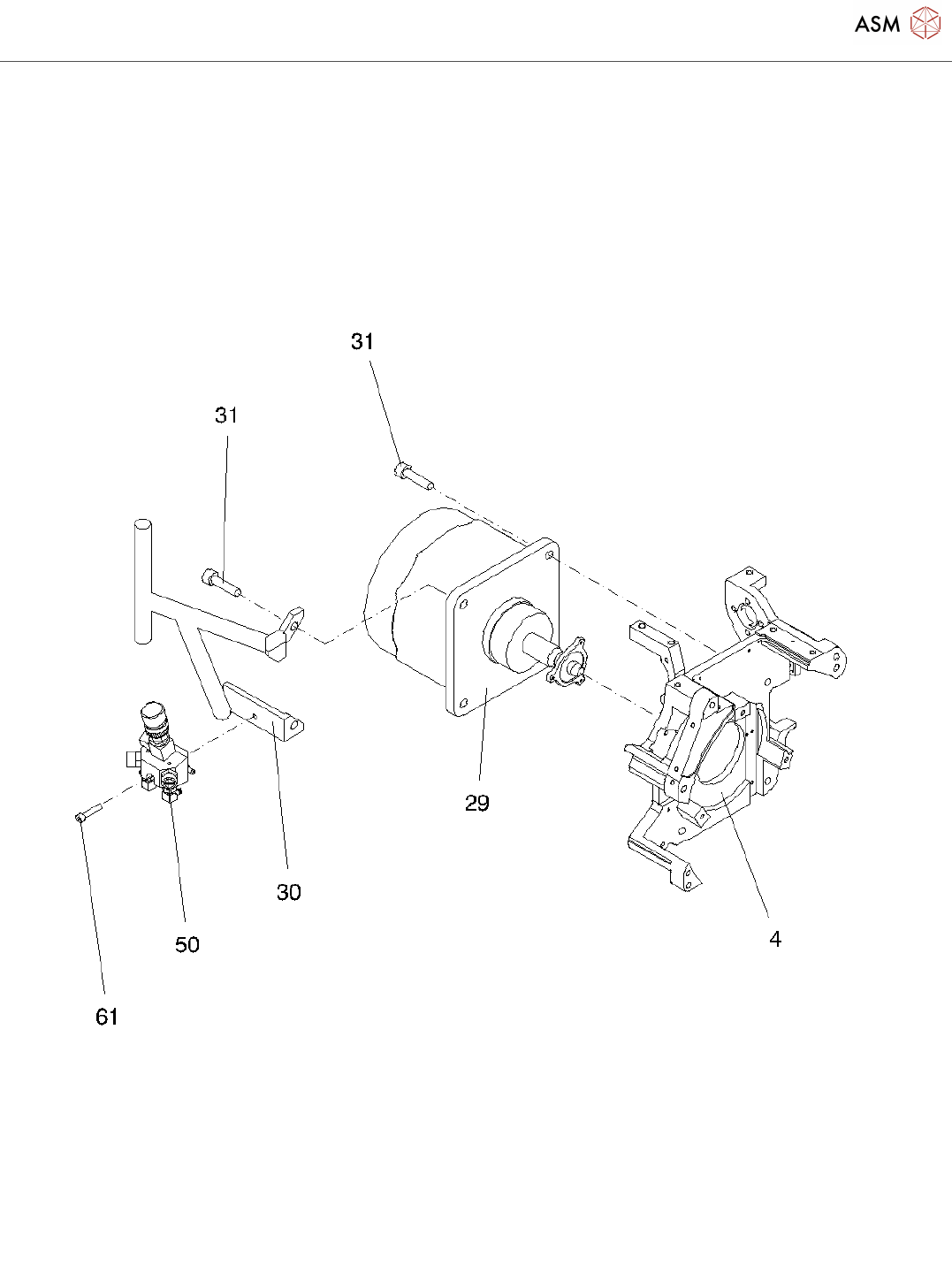 ASM

31

31

29

30

50

4

61