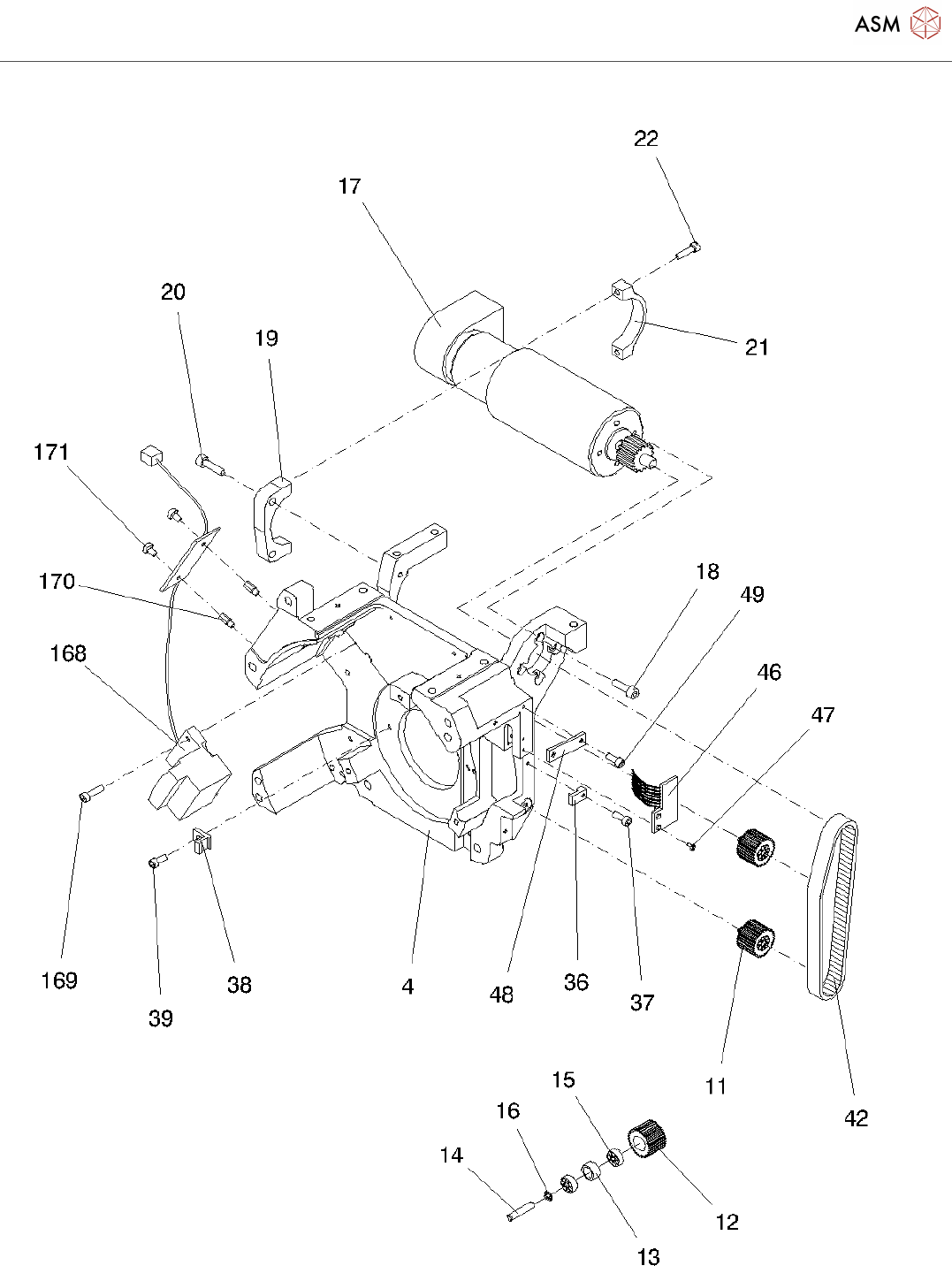 ASM

22
17
20
19
21
171
170
18
49
168
46
47
169
39
38
4
48
36
37
11
42
15
16
14
12
13