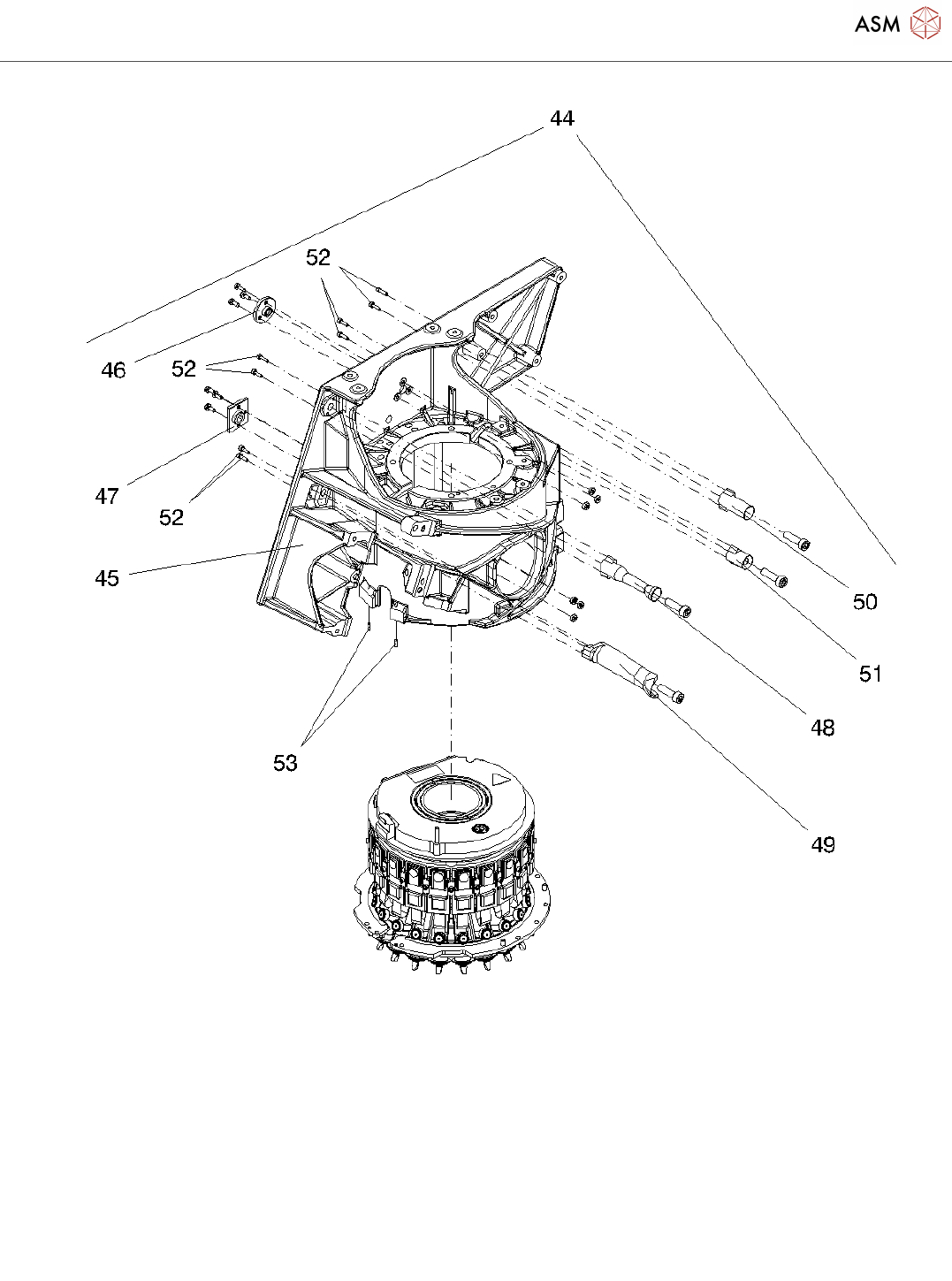 ASM

44

52

46

52

47

52

45

50

51

48

53

49