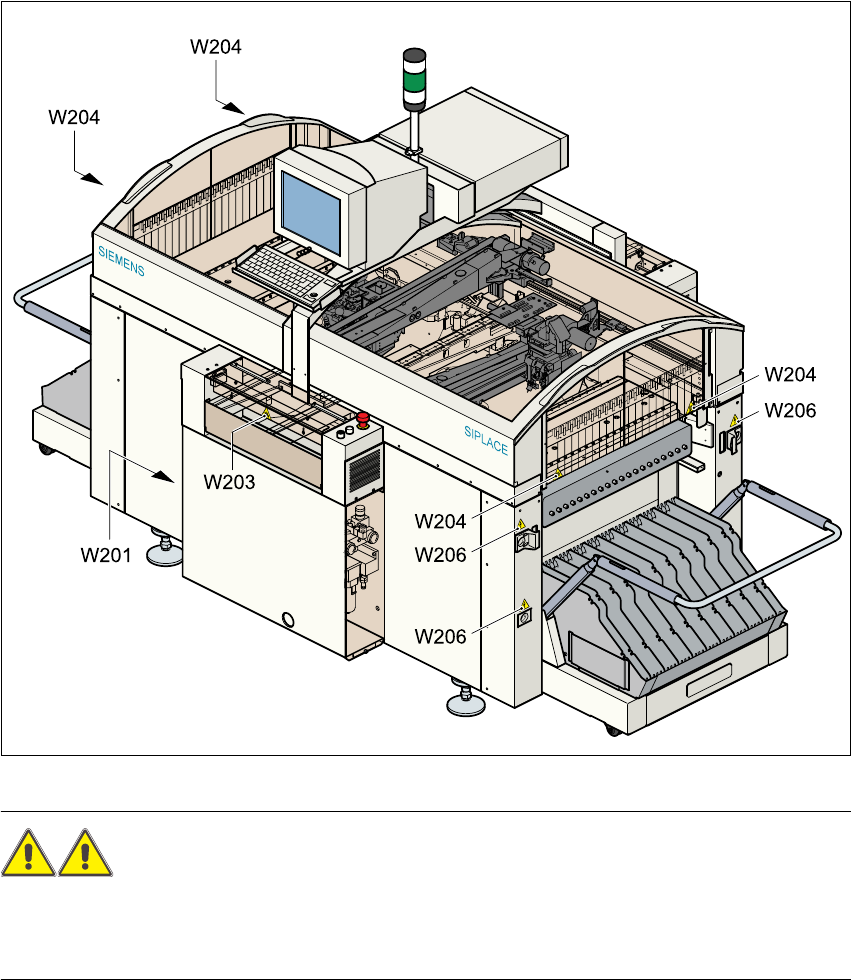 W204
W204
SIEMENS
SIPLACE
W204
W206
W203
W204
W201
W206
W206