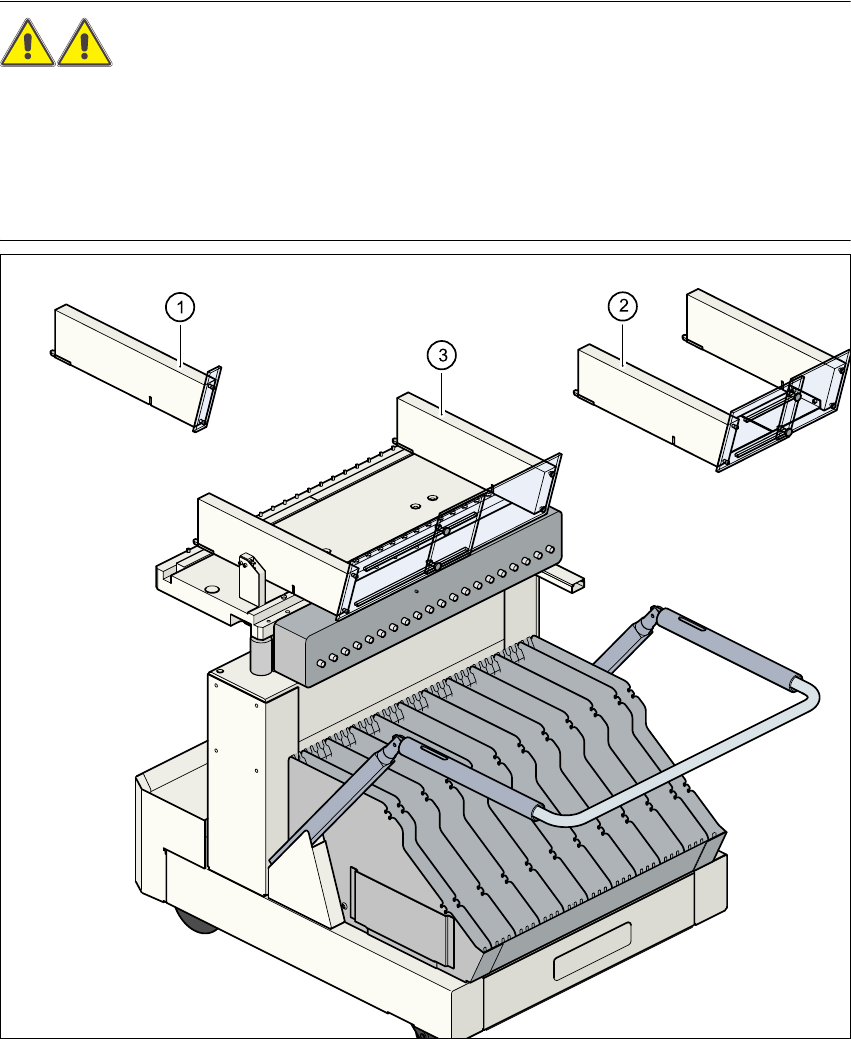 1

2

3