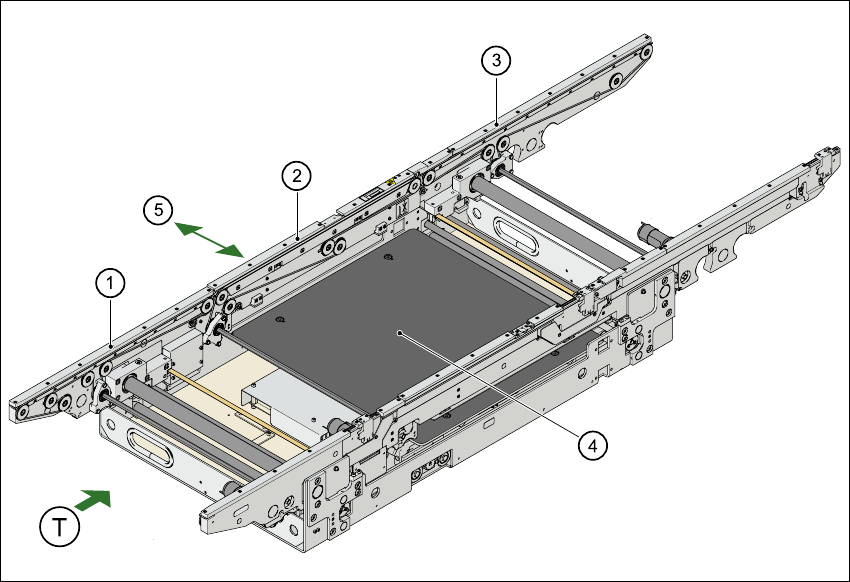 3
2
5
1
4
T