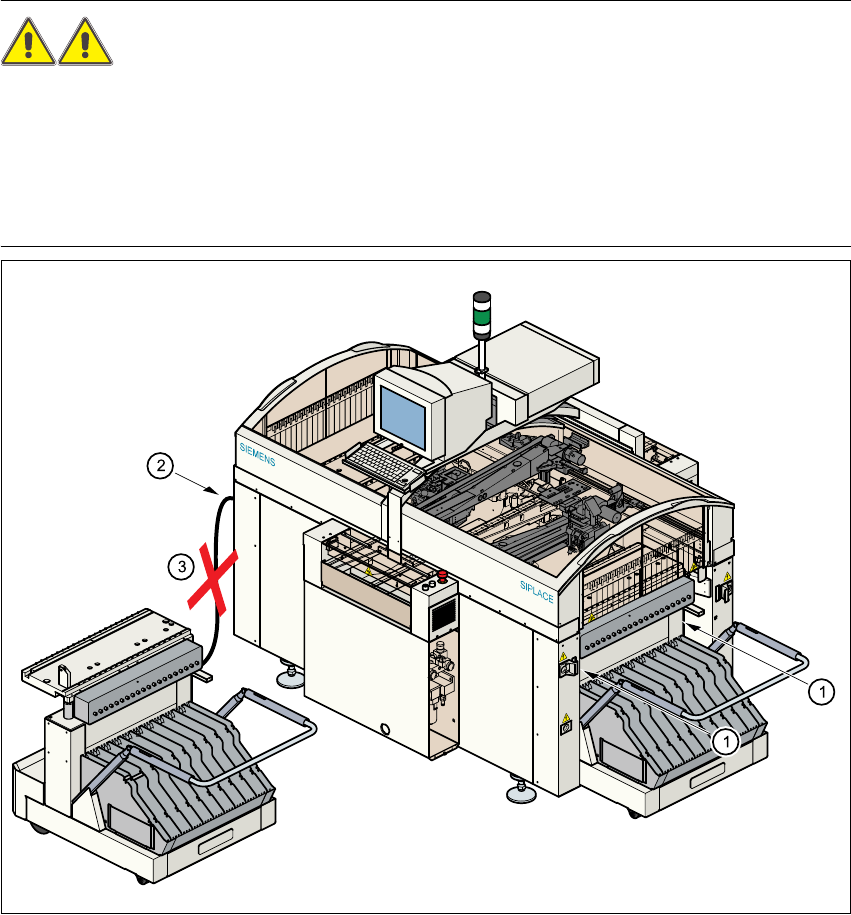 SIEMENS

SIPLACE

2

3

1

1