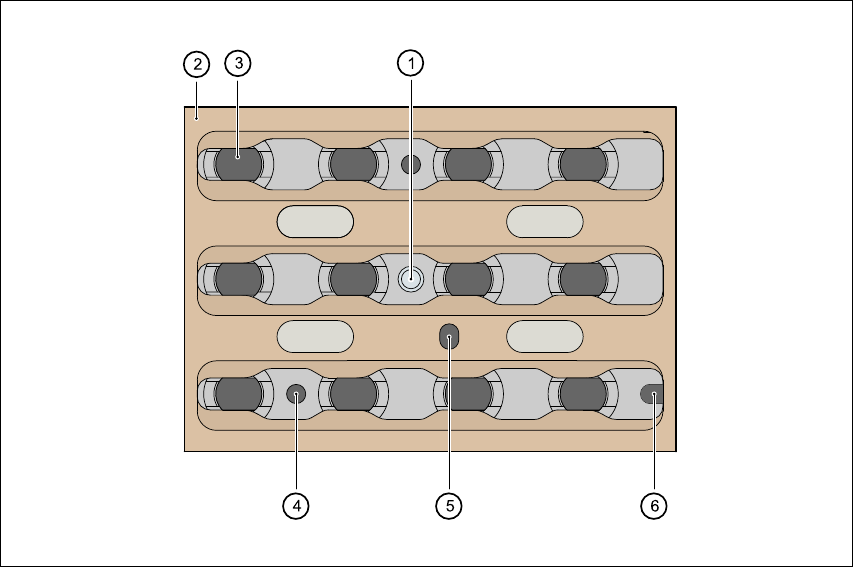 2
3
1
4
5
6