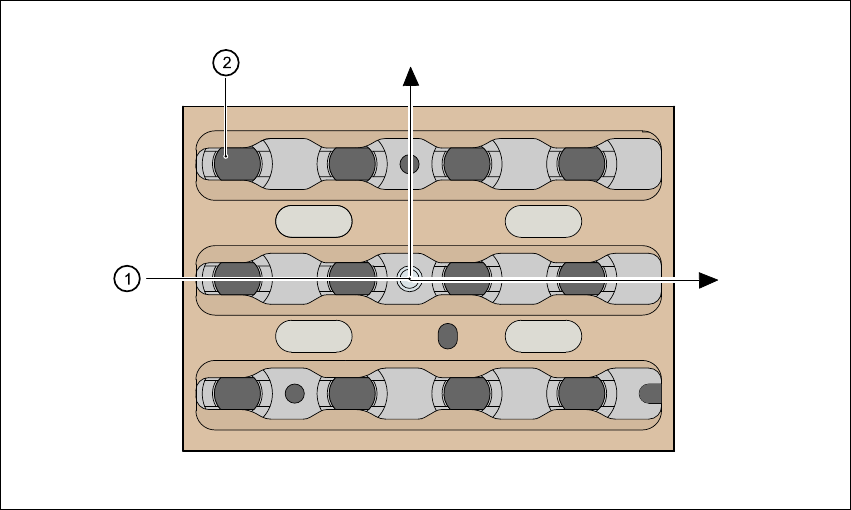 2
1