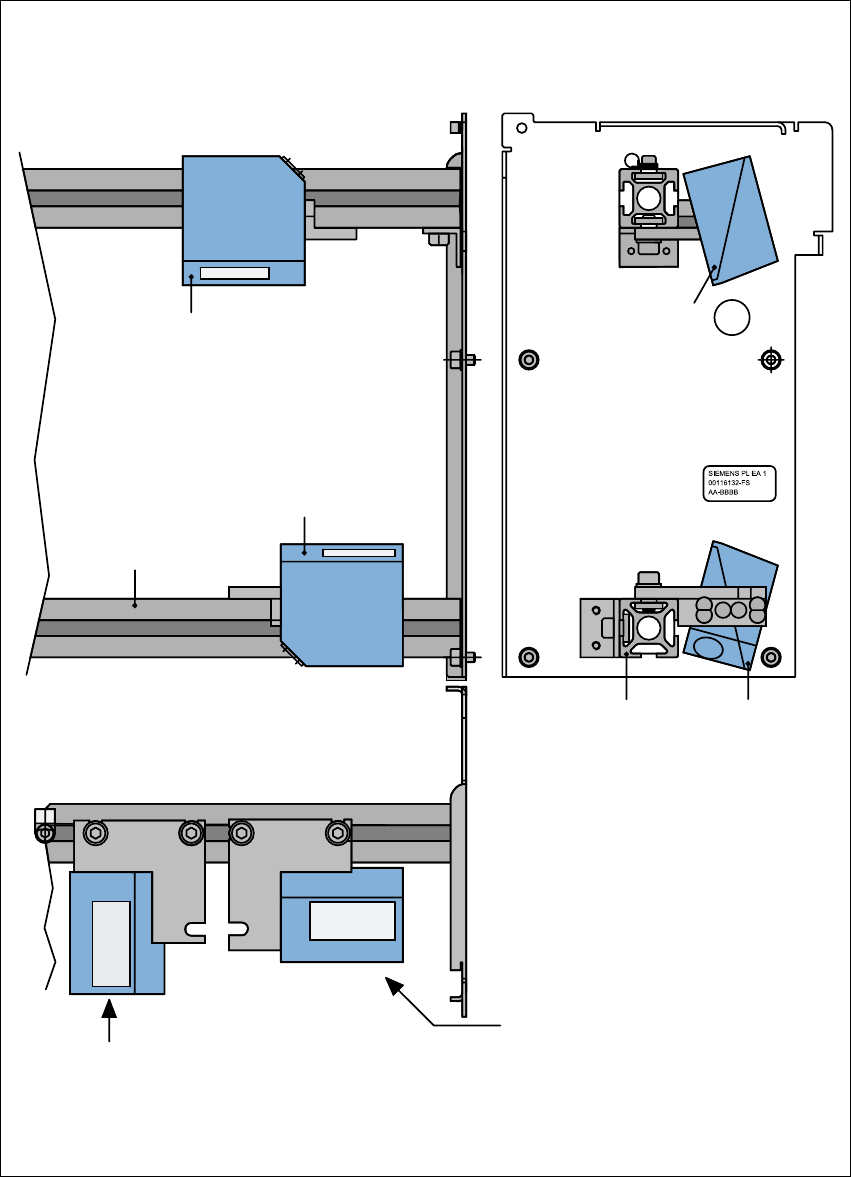 SIEMENS PL EA 1
00116132-FS
AA-BBBB