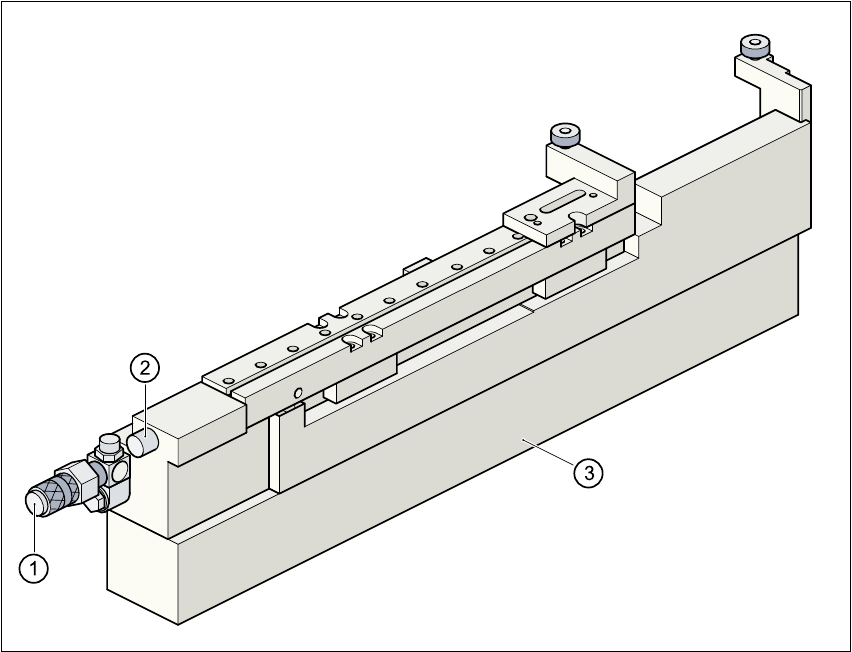 2
3
1