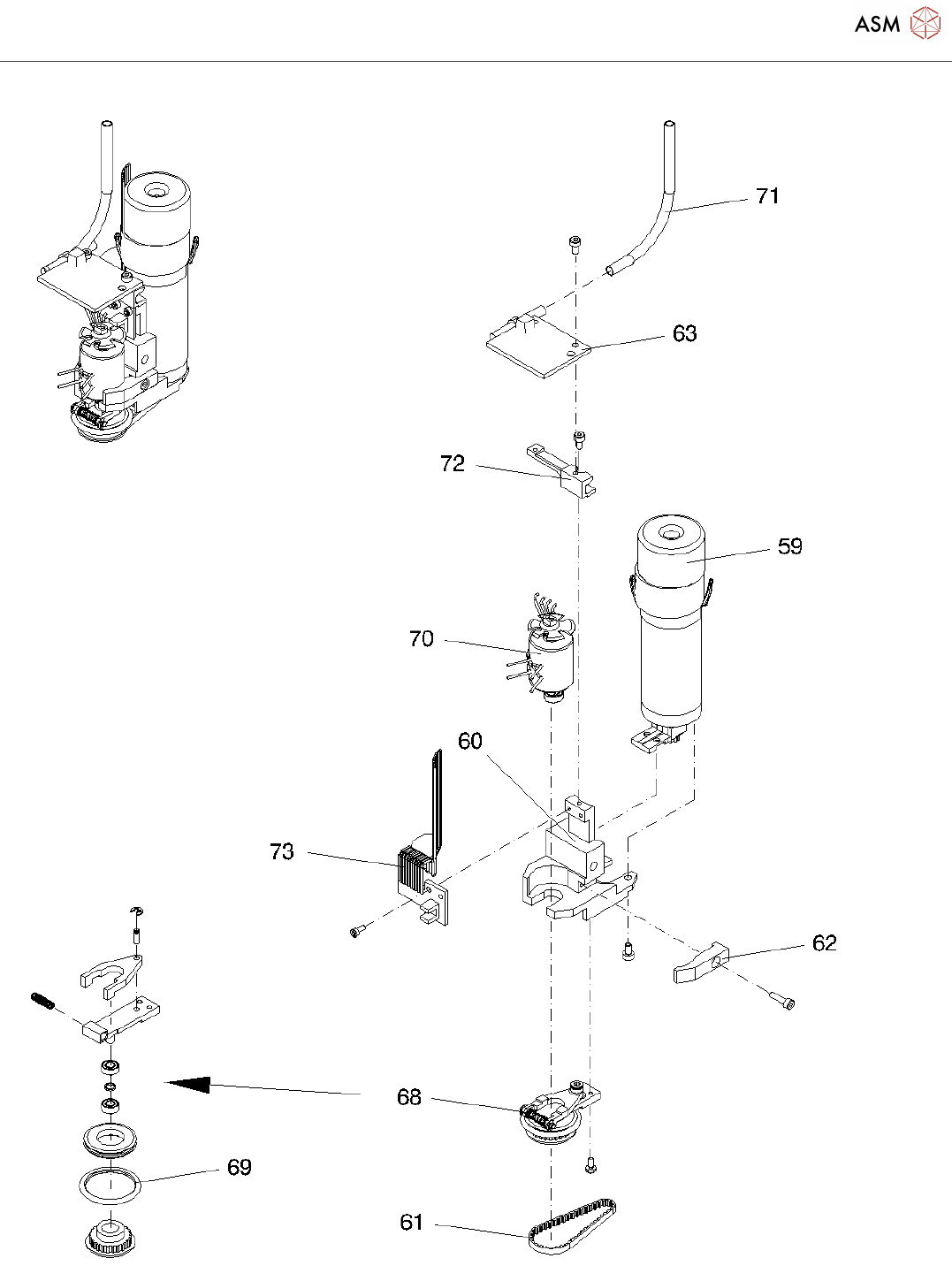 ASM

71

63

72

59

70

60

73

62

68

69

61