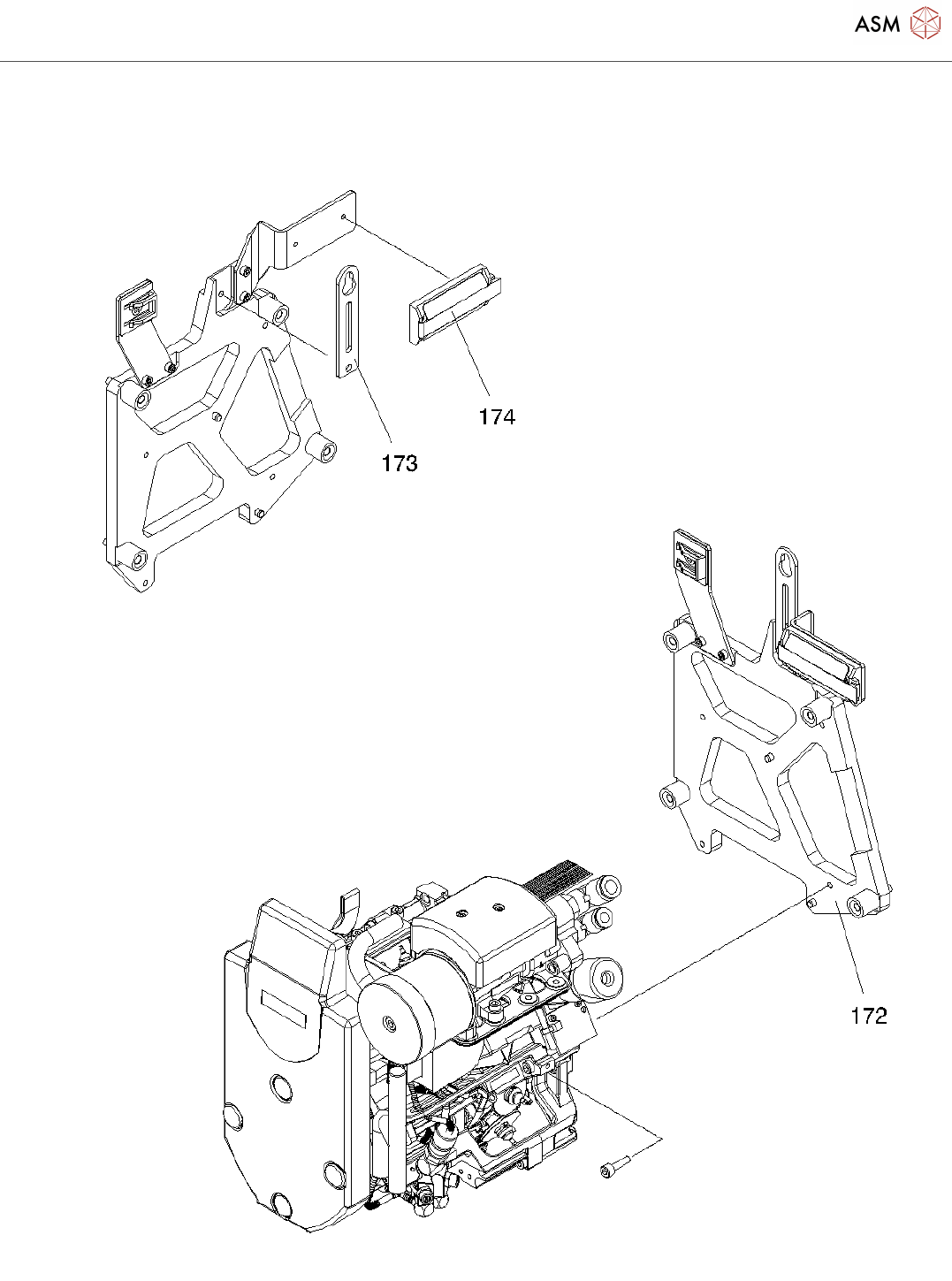 ASM

174

173

172