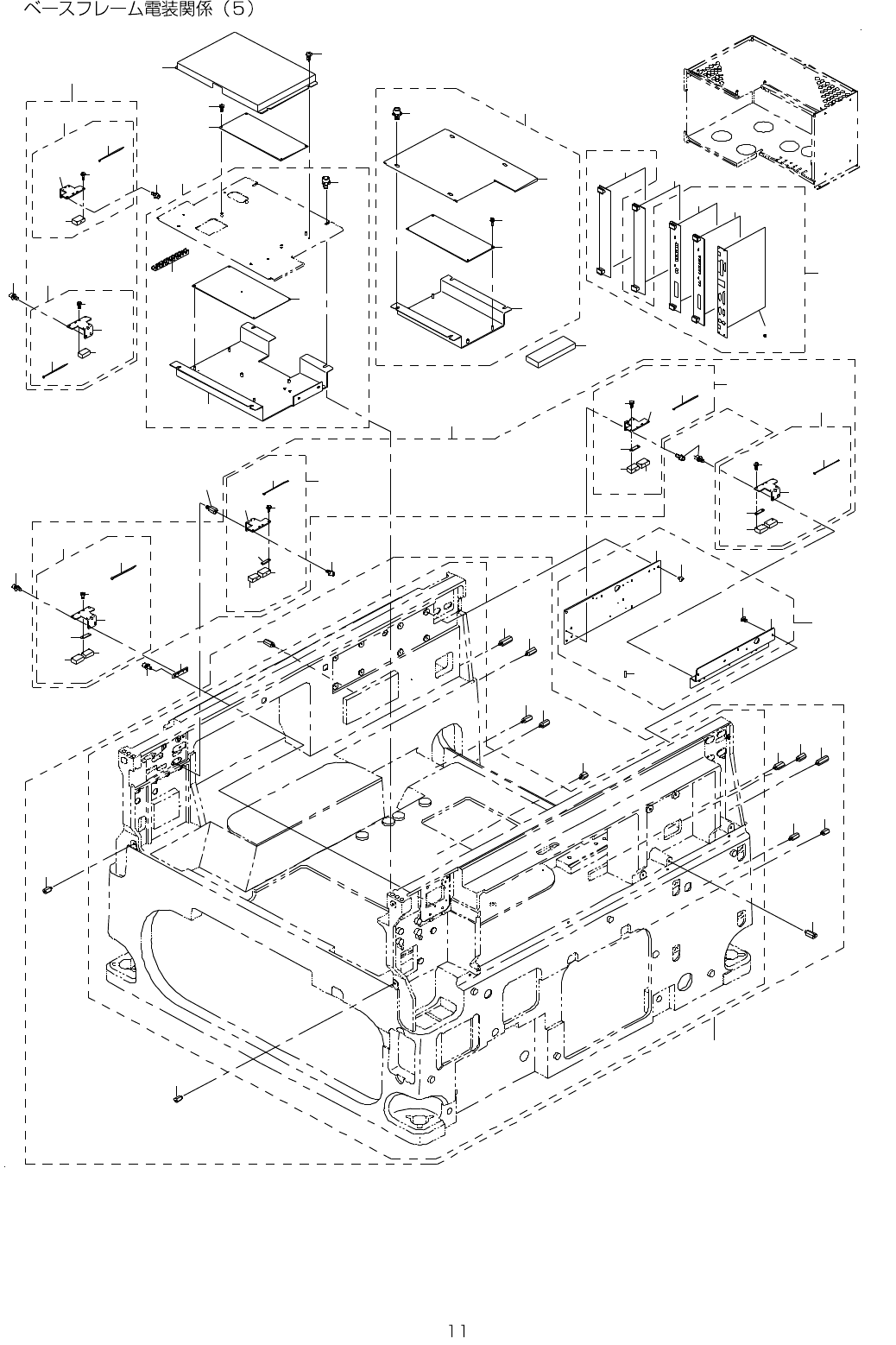 ベースフレーム電装関係（５）

11