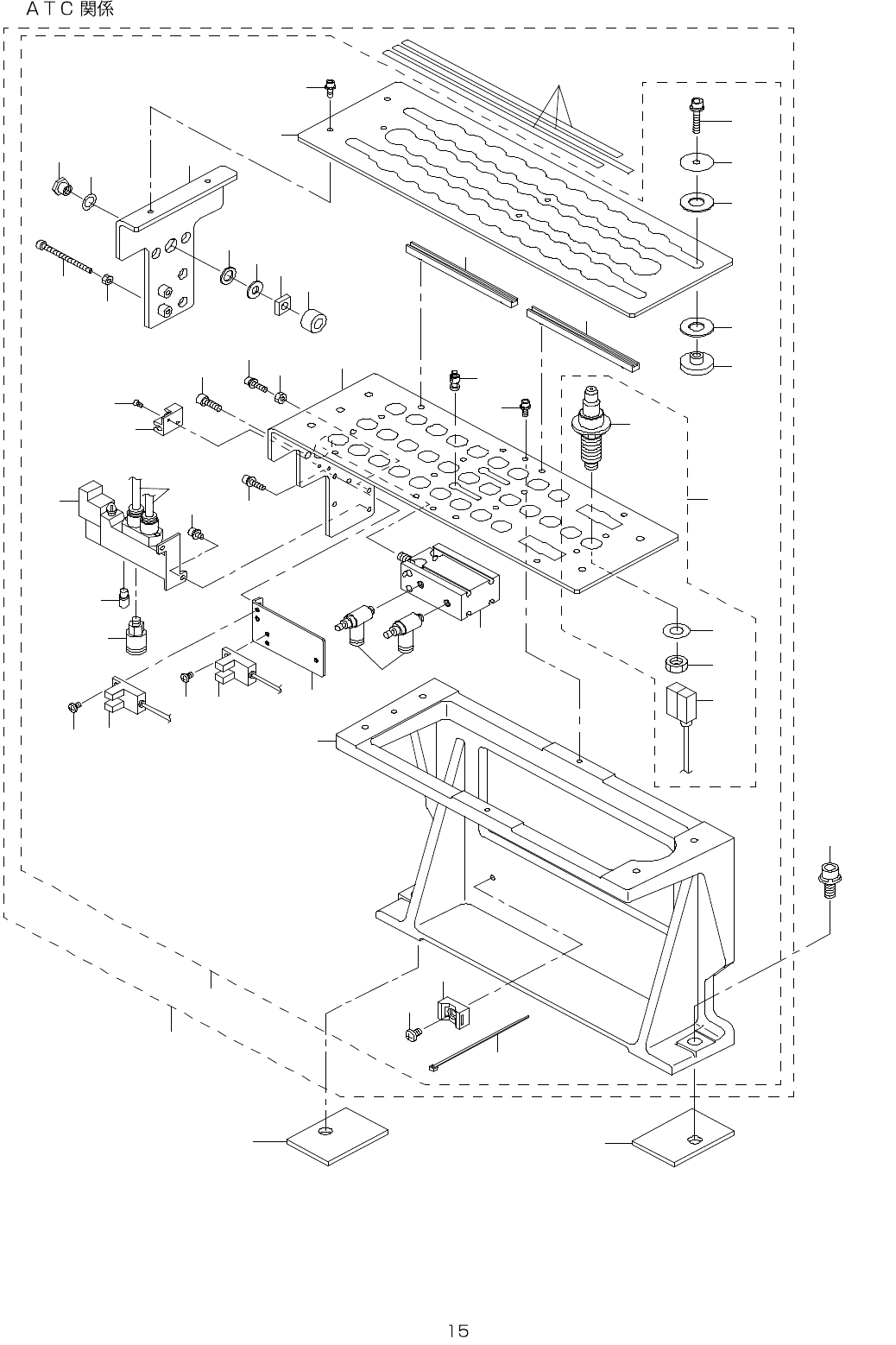 ＡＴＣ関係

15