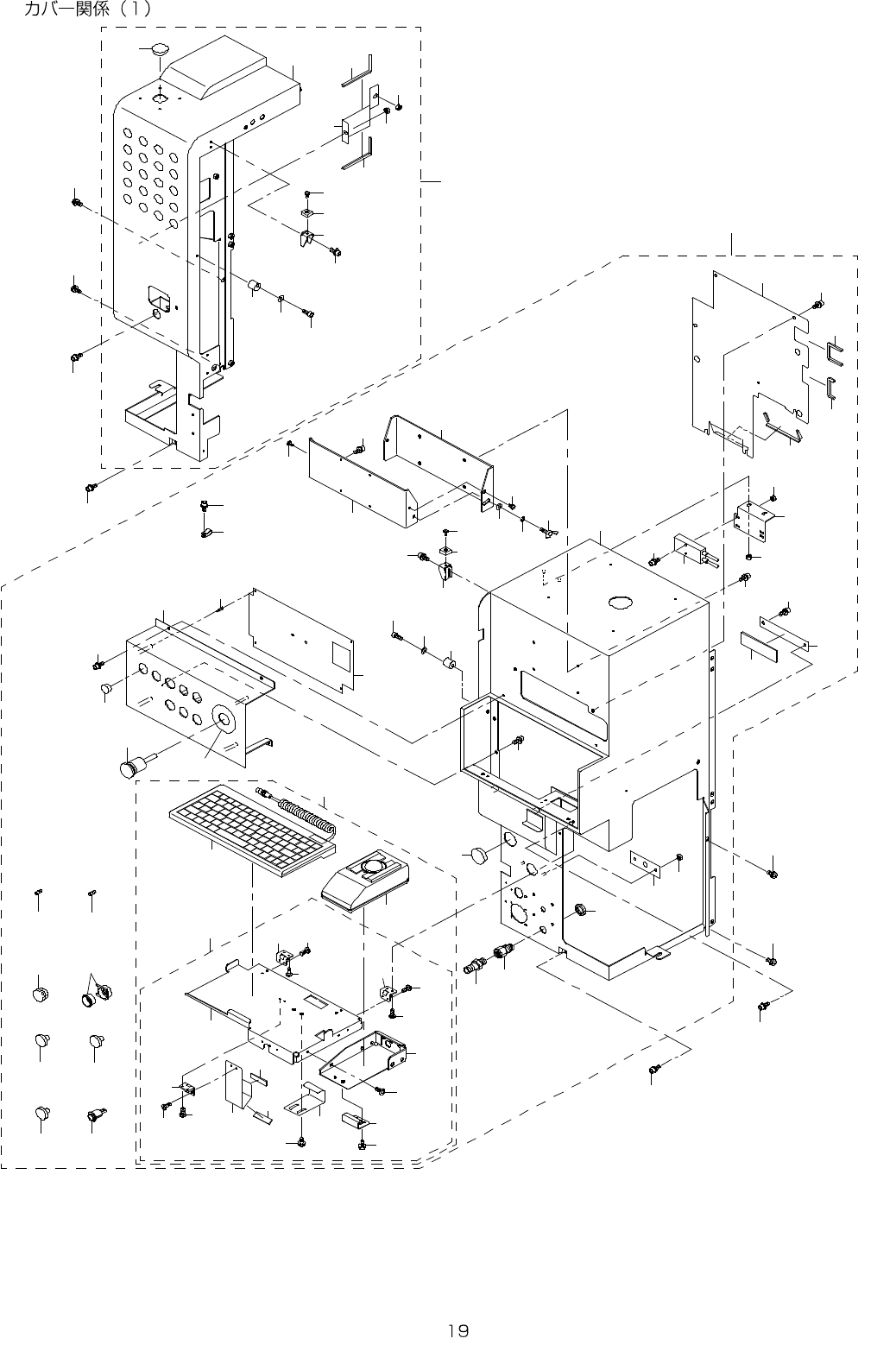 カバー関係（1）

19