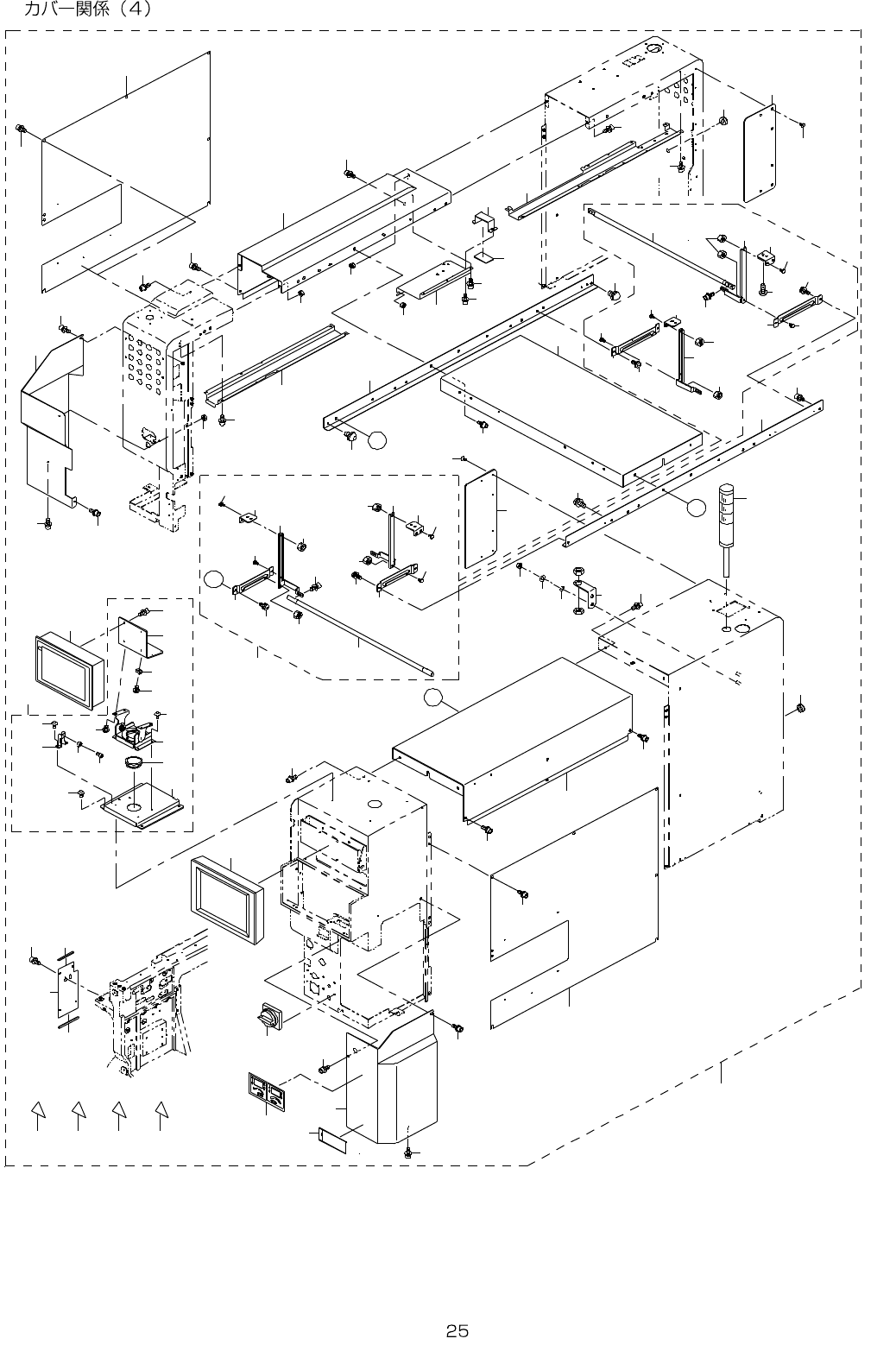 カバー関係（4）

25