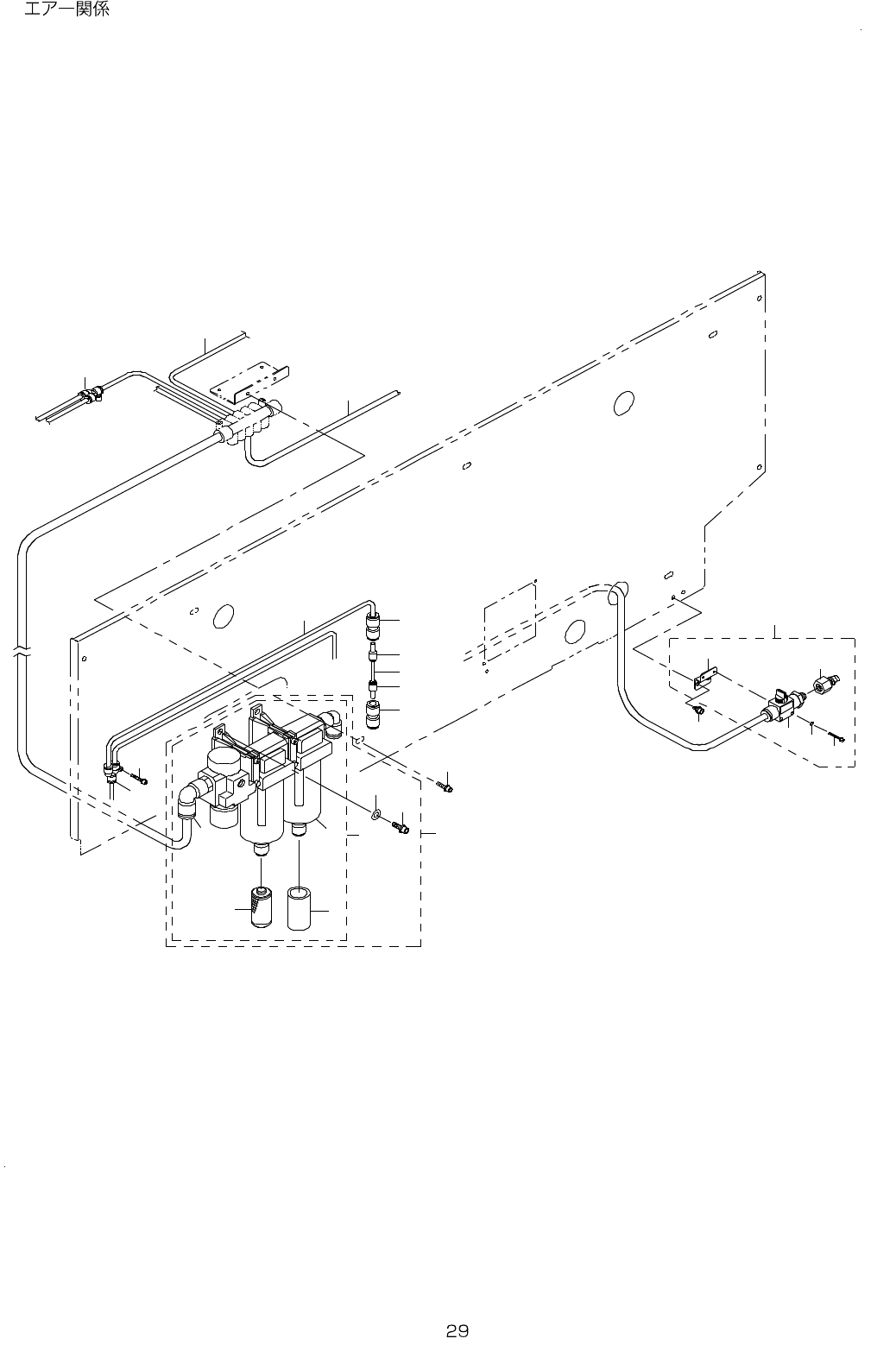 エアー関係

29