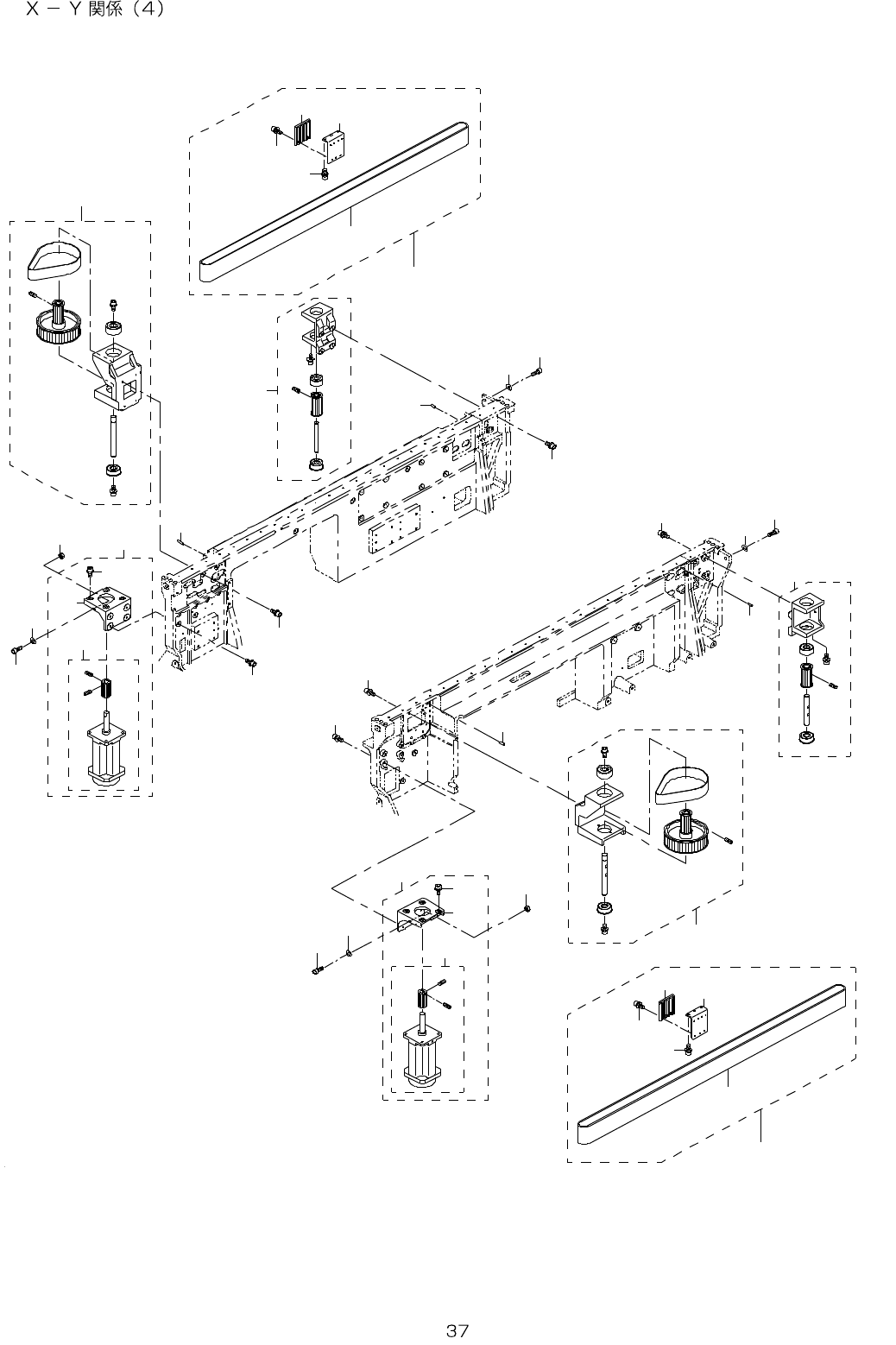 X － Y 関係（4）

37