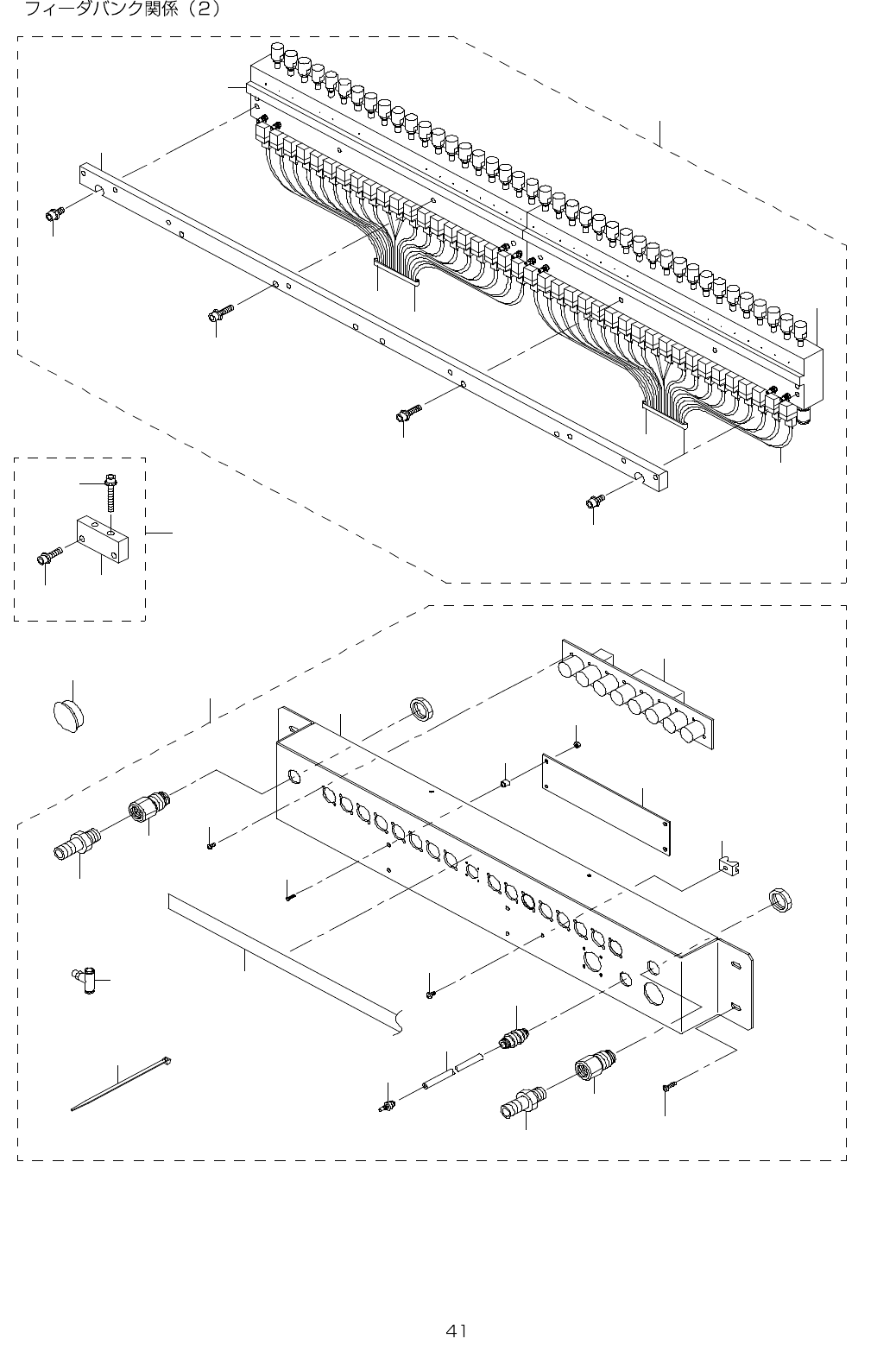 フィーダバンク関係（2）

41