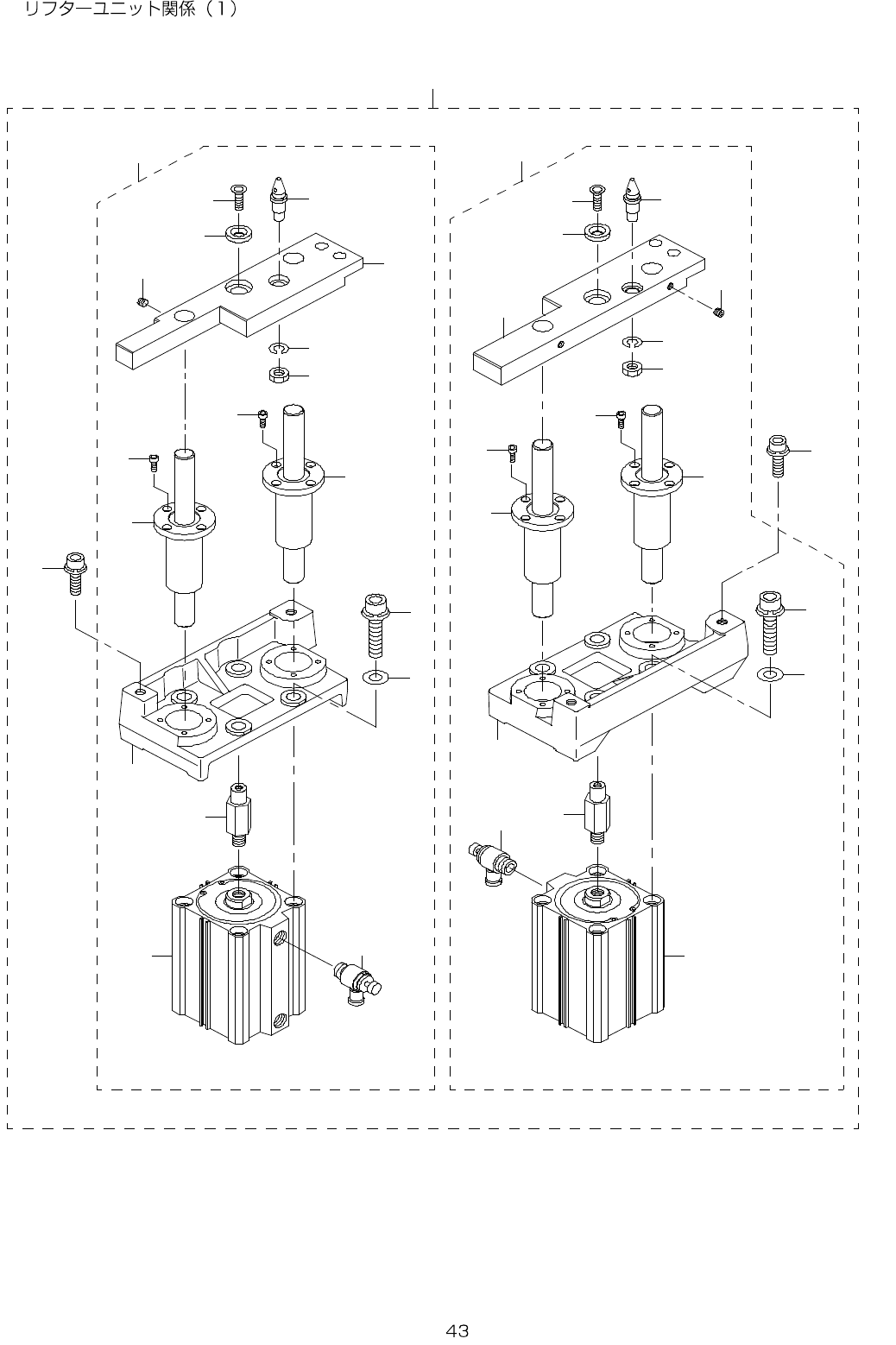 リフターユニット関係（1）

43