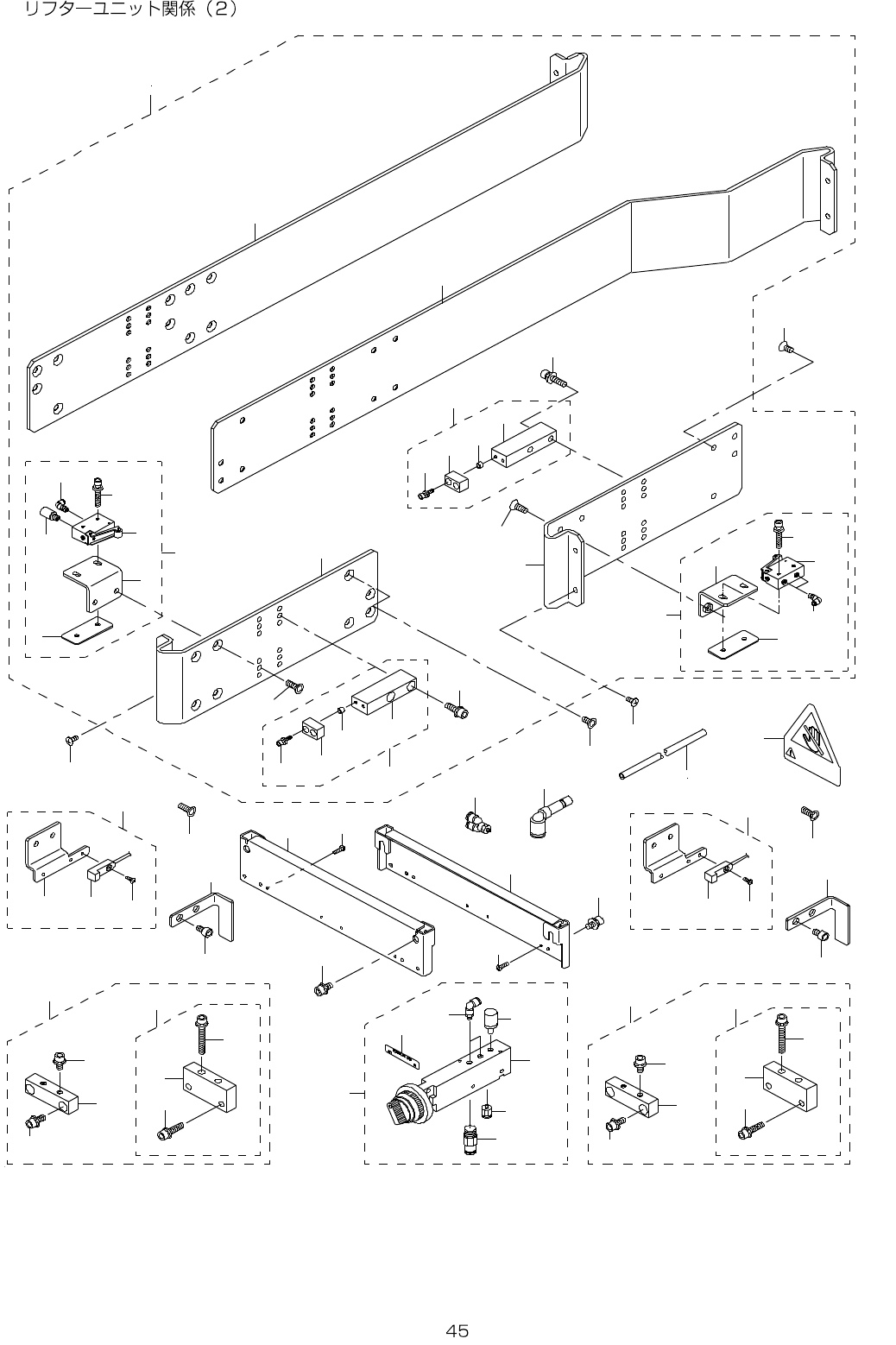 リフターユニット関係（2）

45