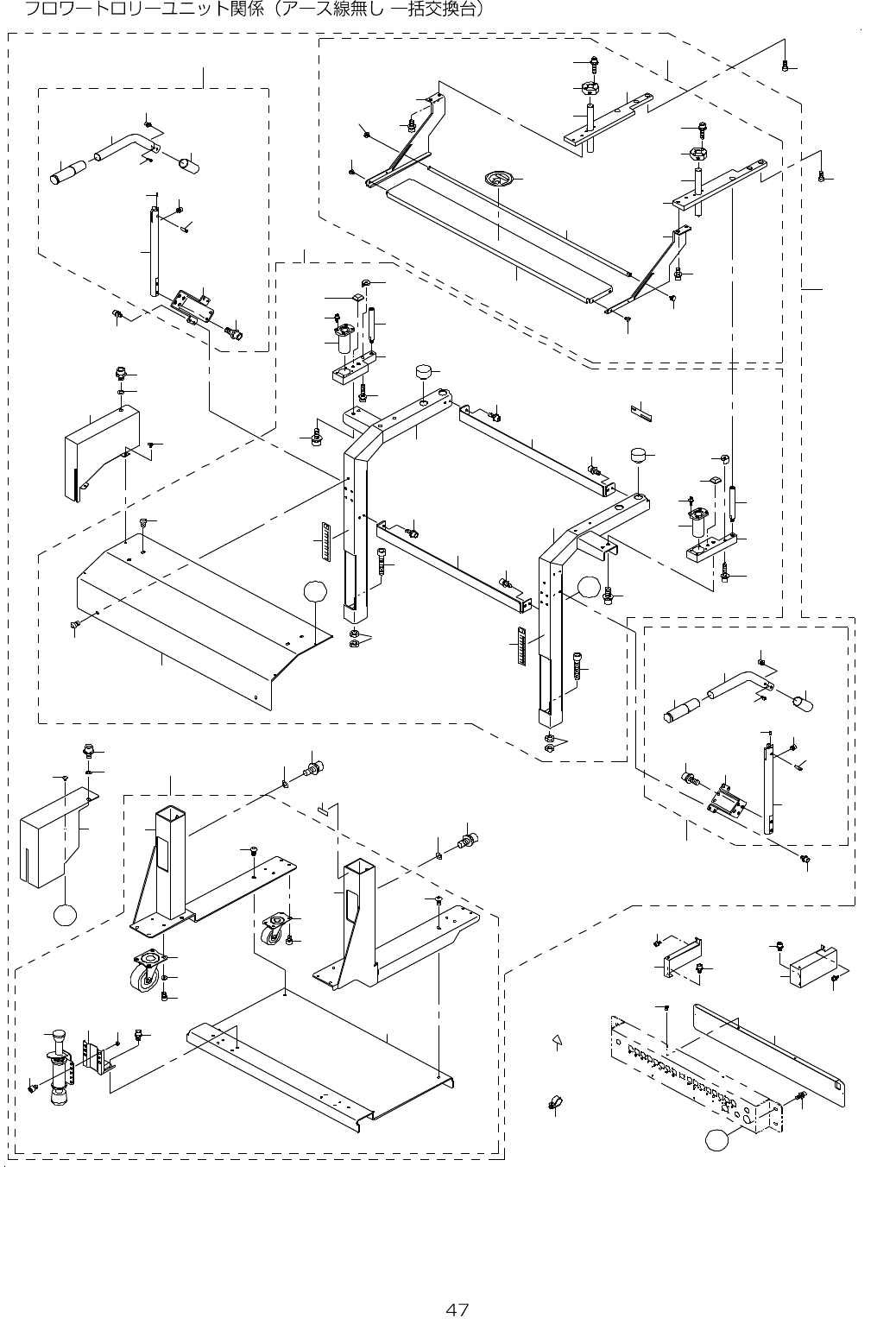 フロワートロリーユニット関係（アース線無し 一括交換台）

47