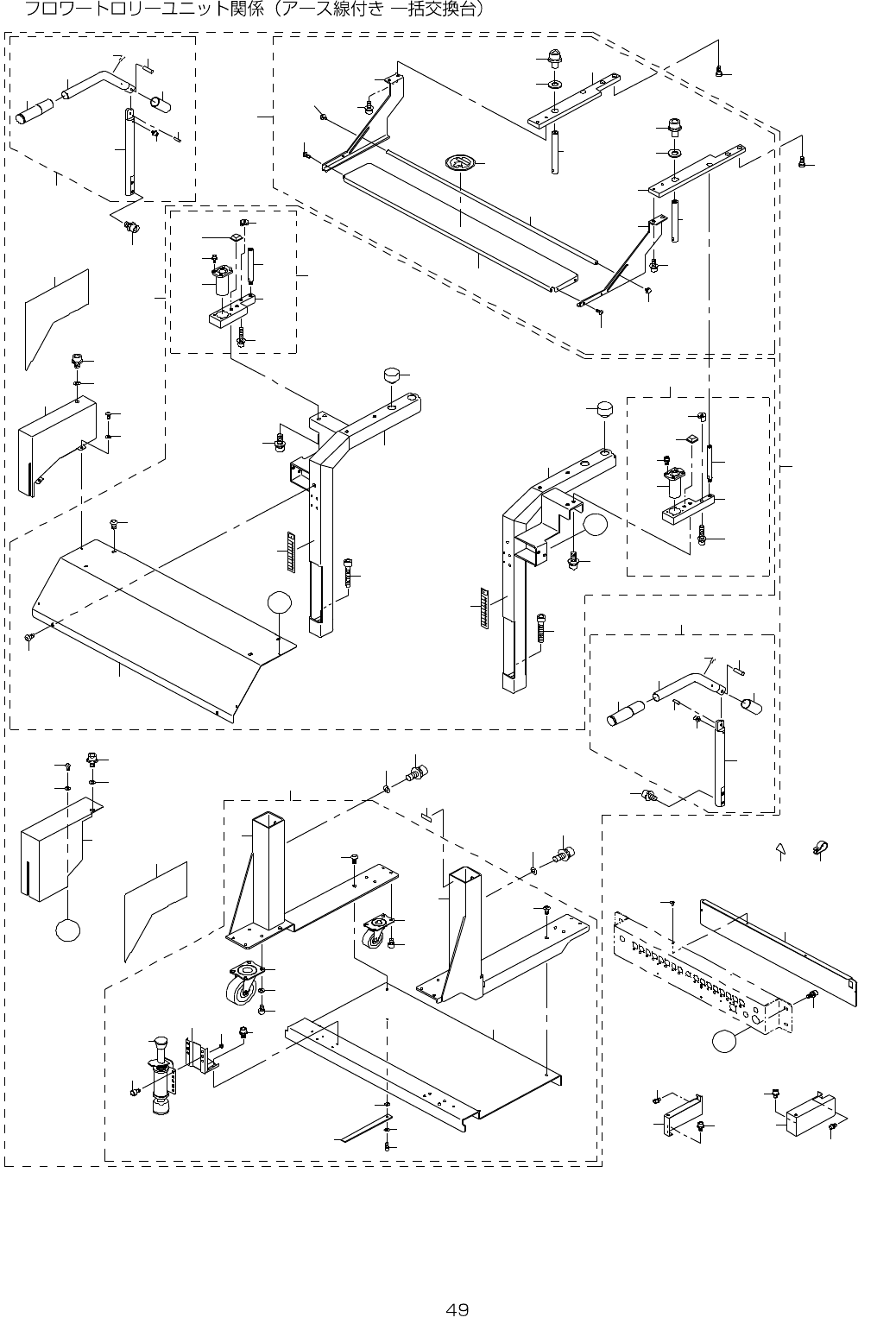 フロワートロリーユニット関係（アース線付き 一括交換台）

49