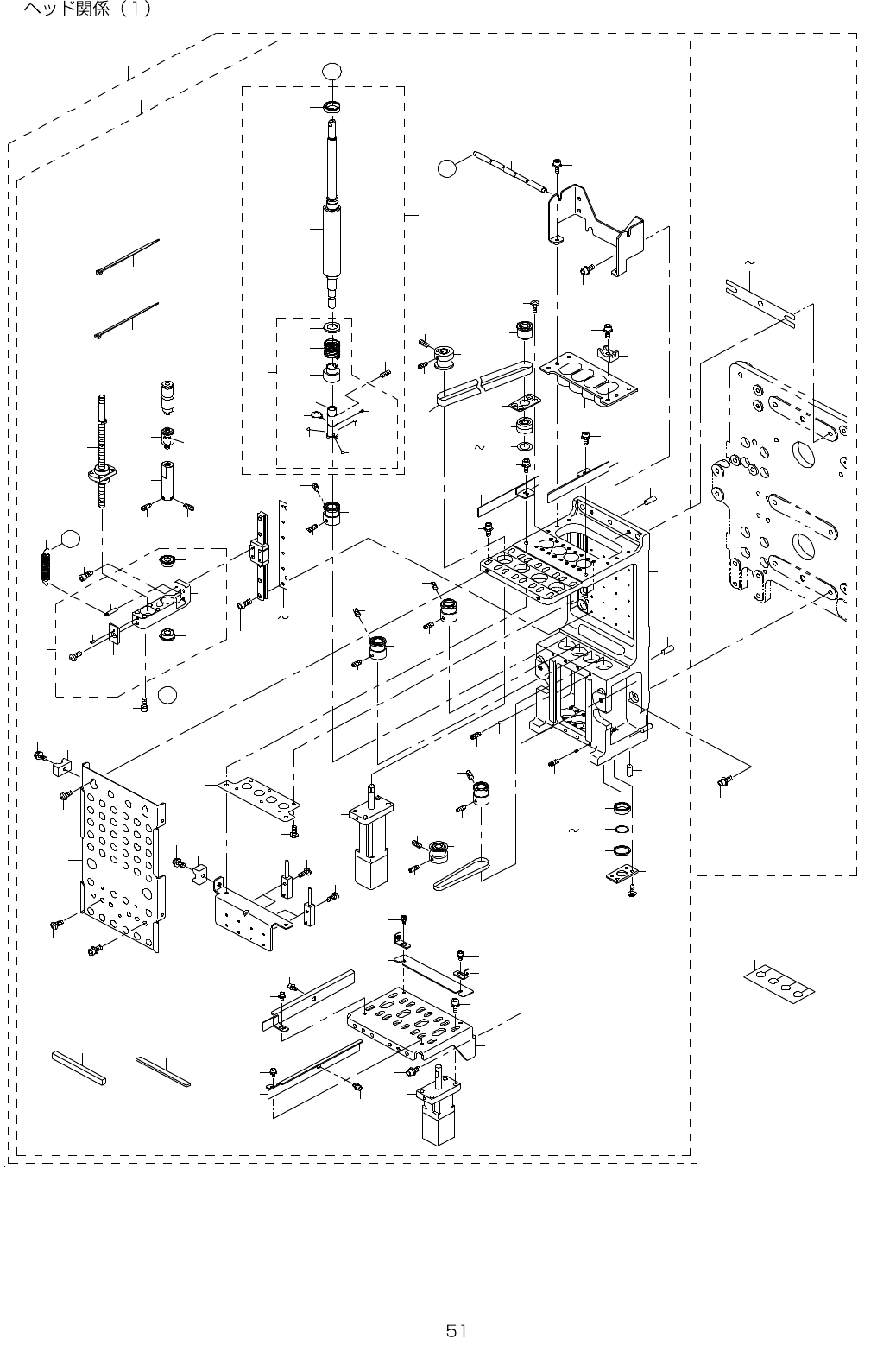 ヘッド関係（1）

~

~

~

~

51