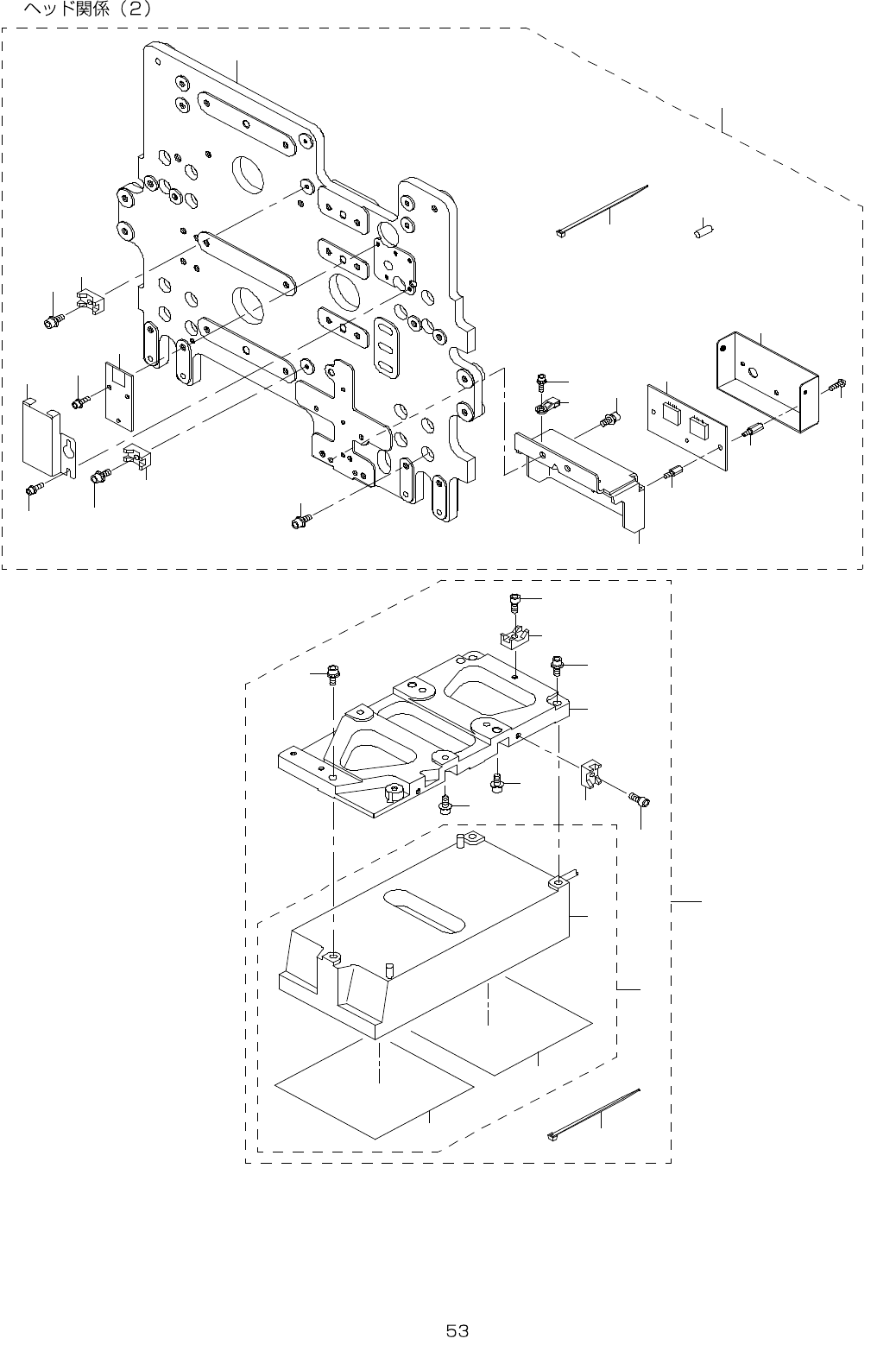 ヘッド関係（2）

53