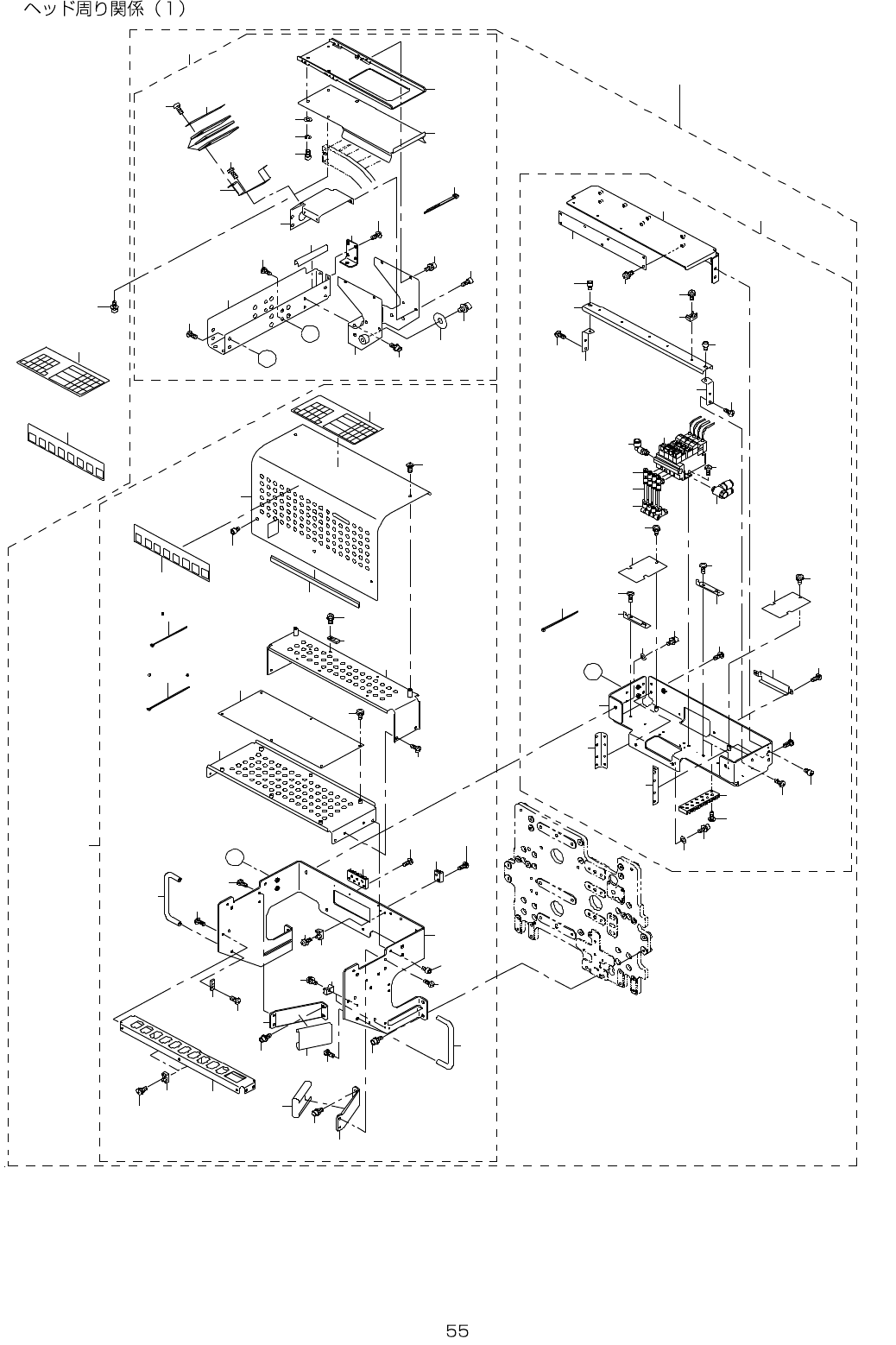 ヘッド周り関係（1）

55