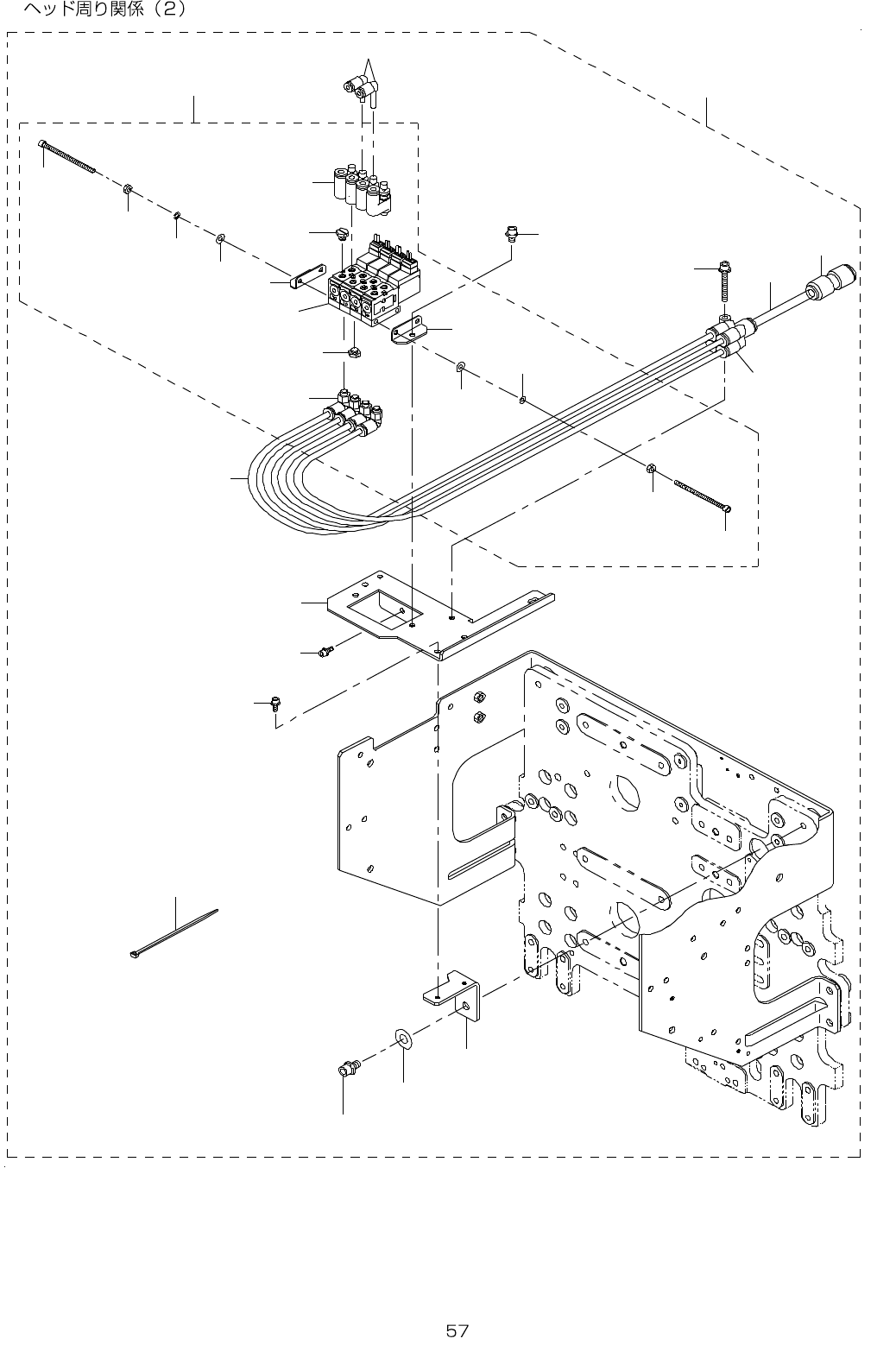 ヘッド周り関係（2）

57