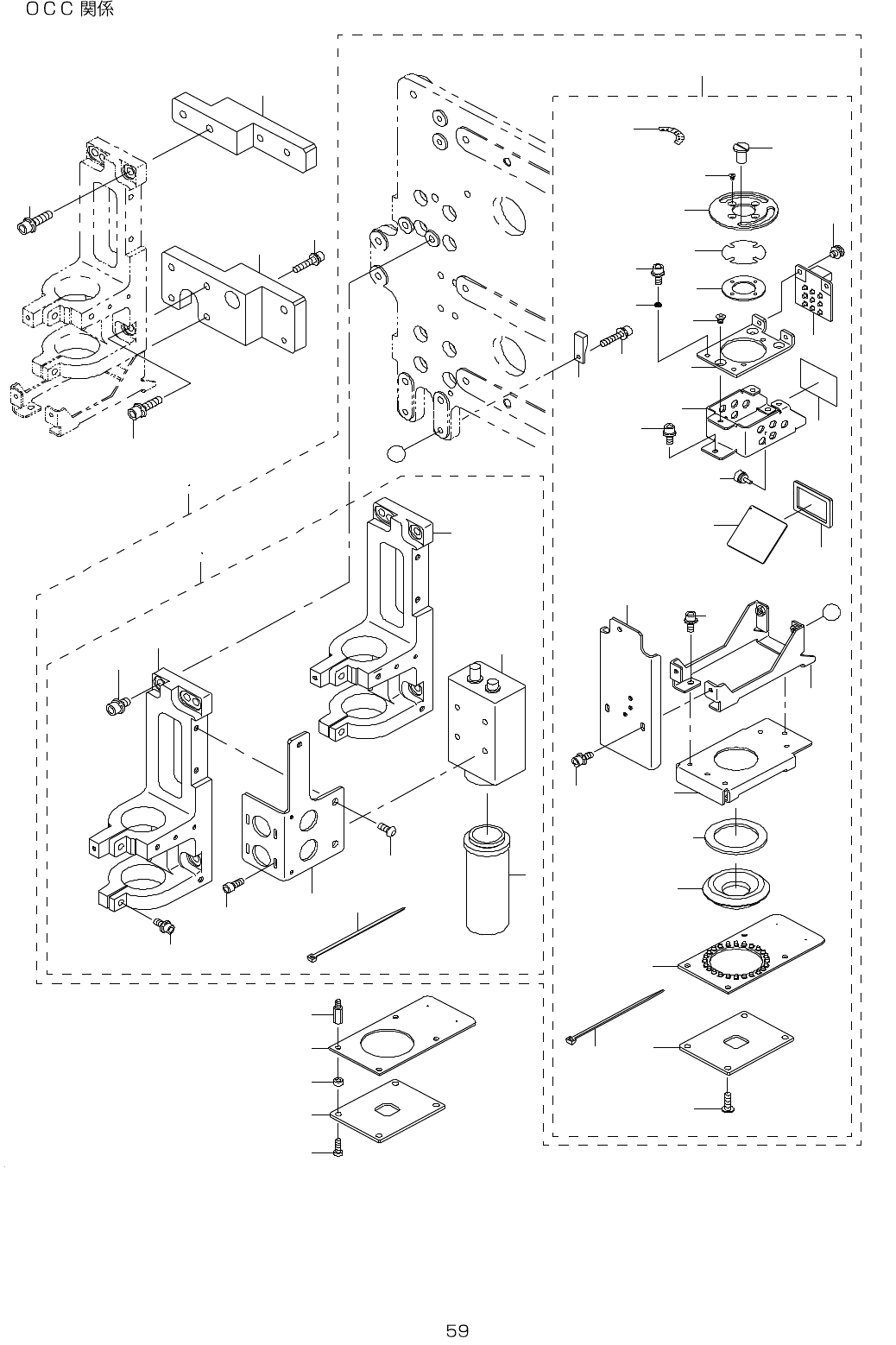 ＯＣＣ関係

59