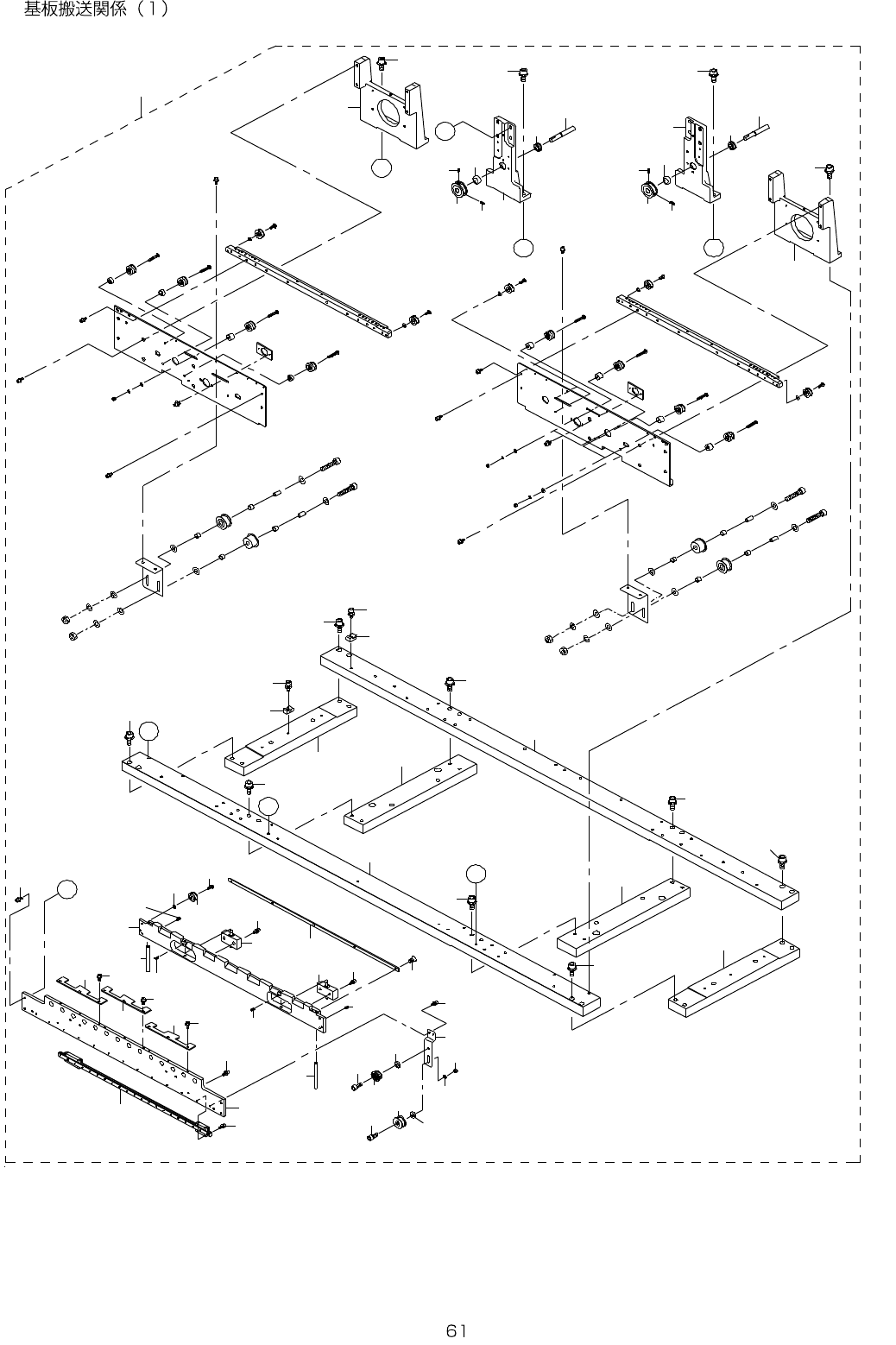 基板搬送関係（1）

61