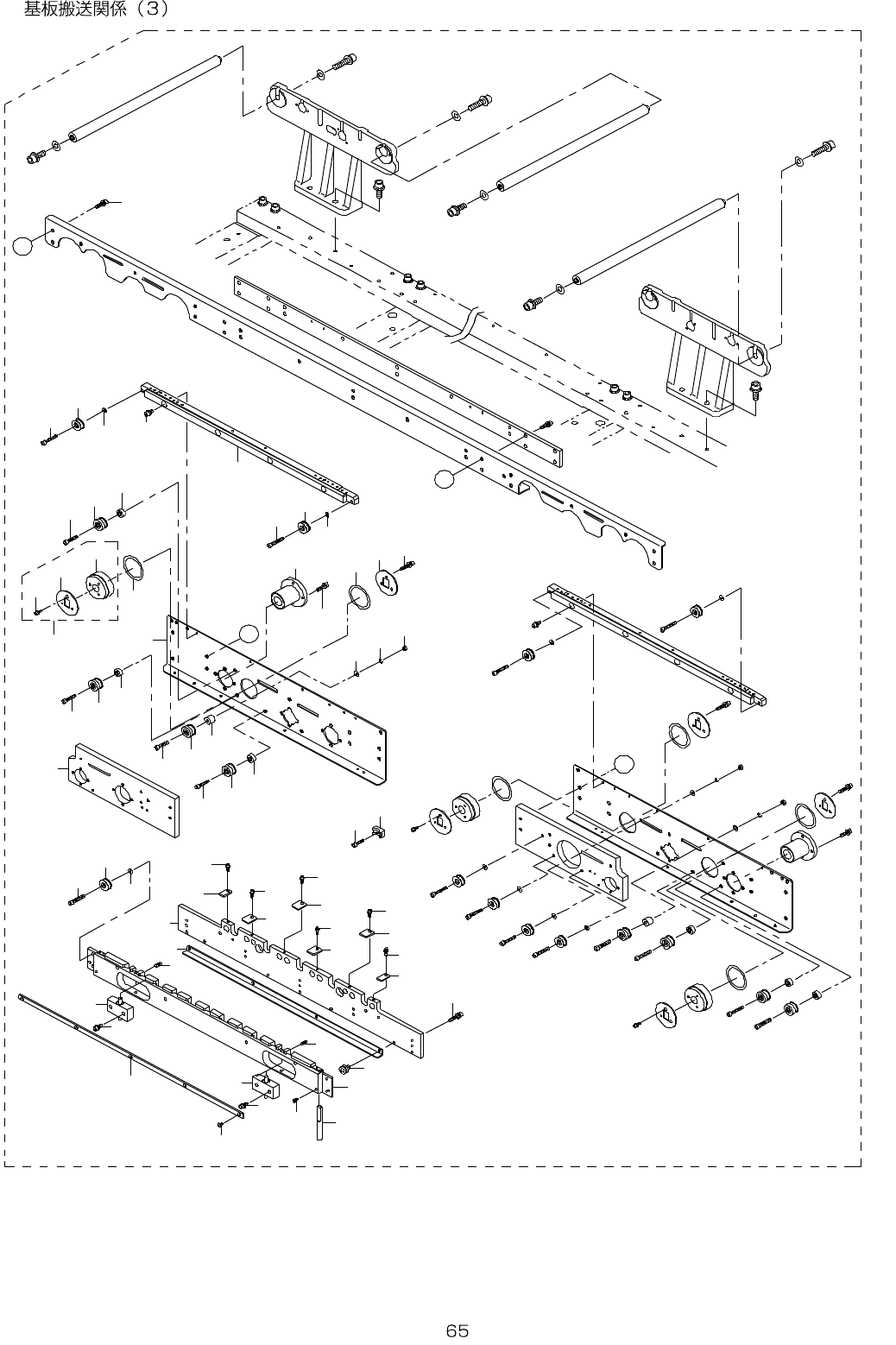 基板搬送関係（3）

65