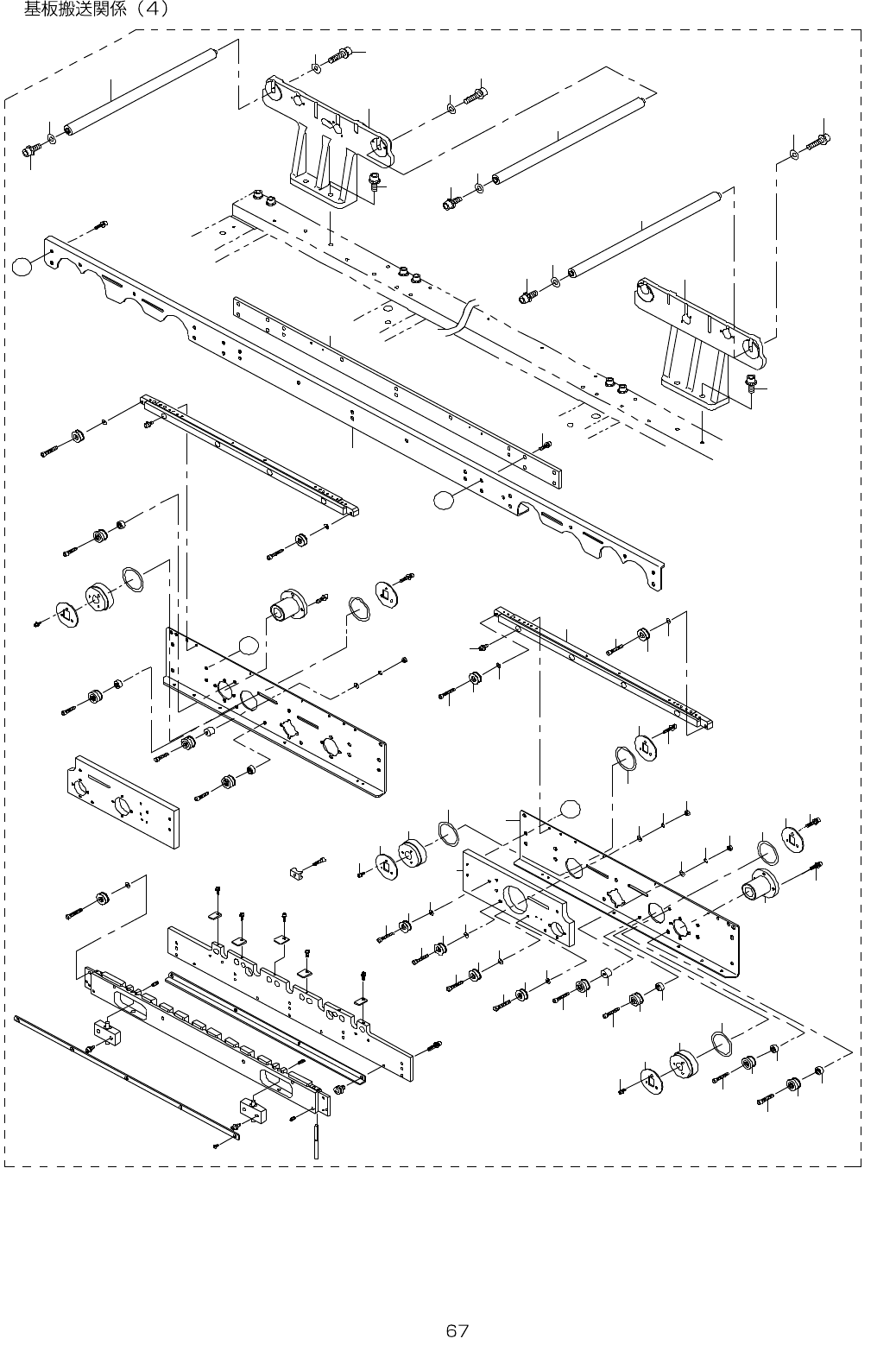 基板搬送関係（4）

67