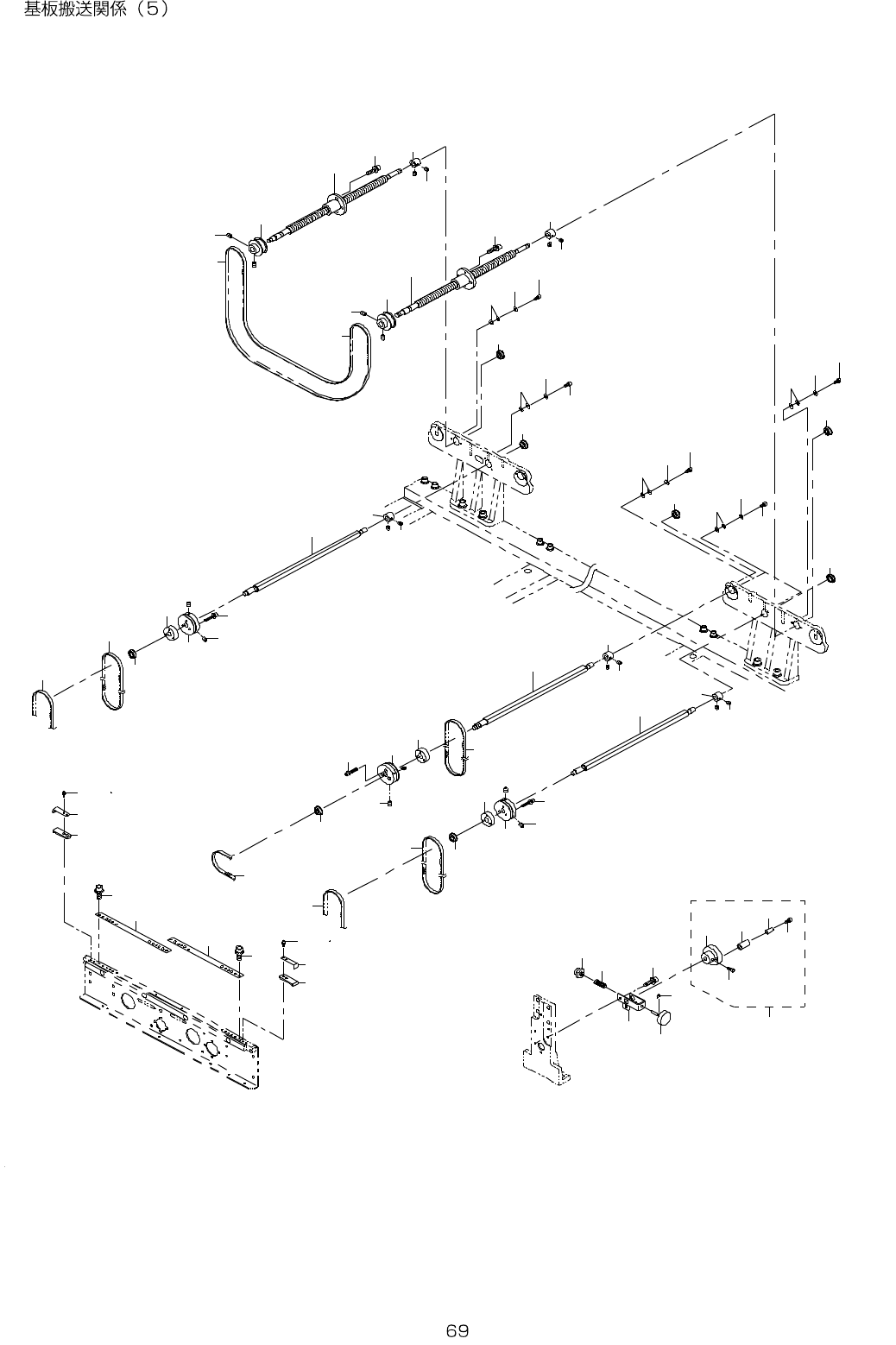 基板搬送関係（5）

69