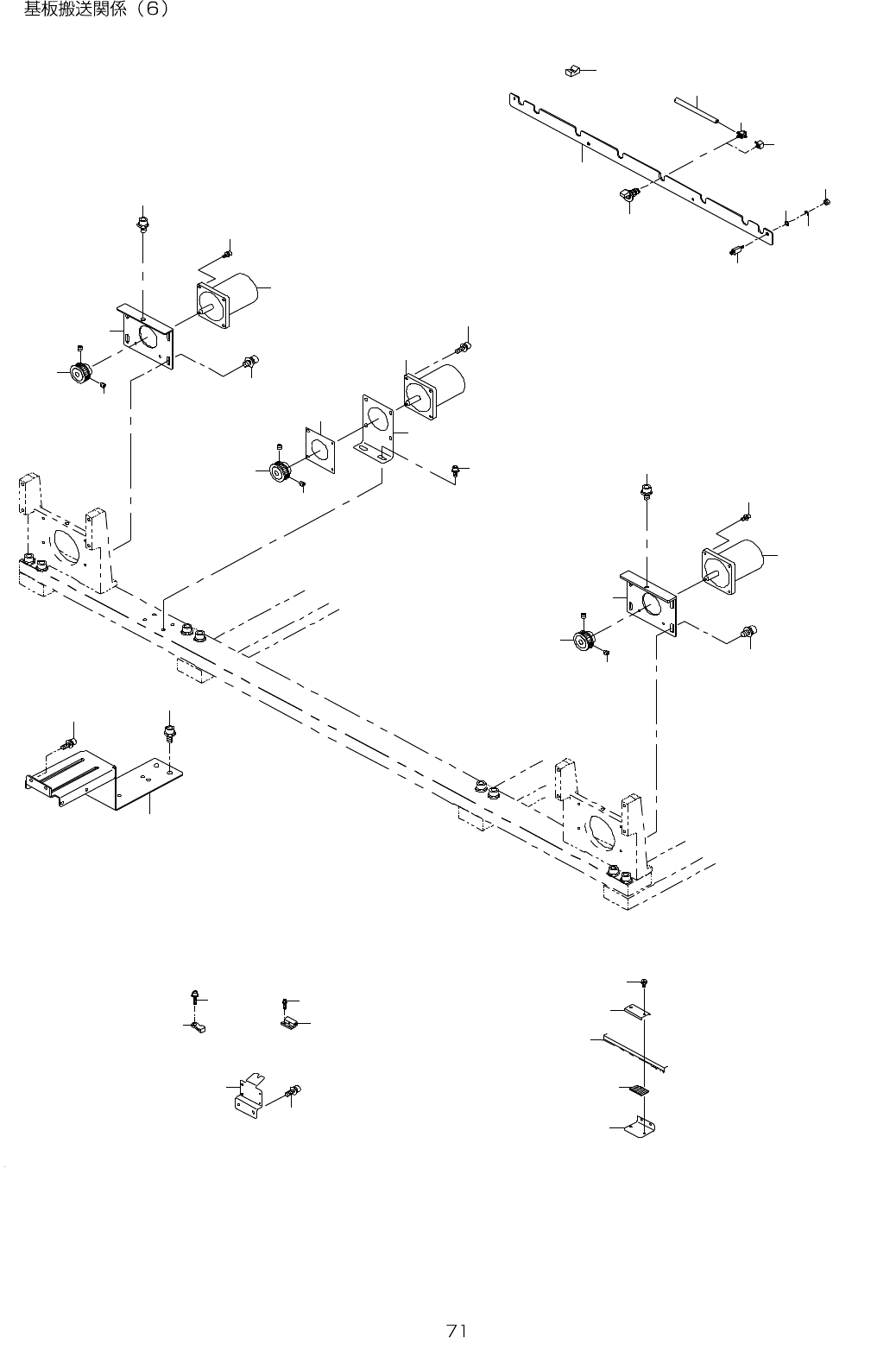 基板搬送関係（6）

71