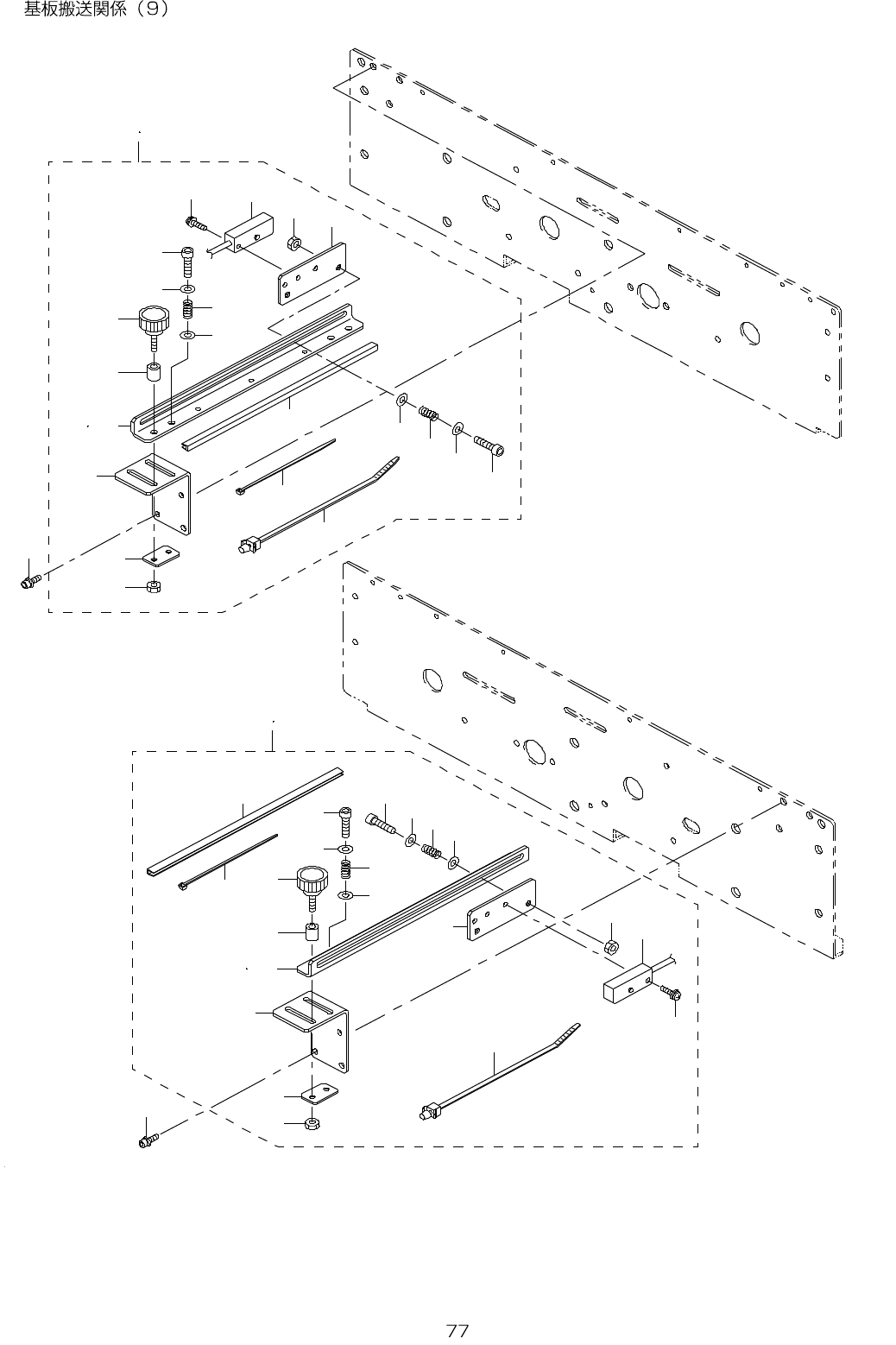 基板搬送関係（９）

77