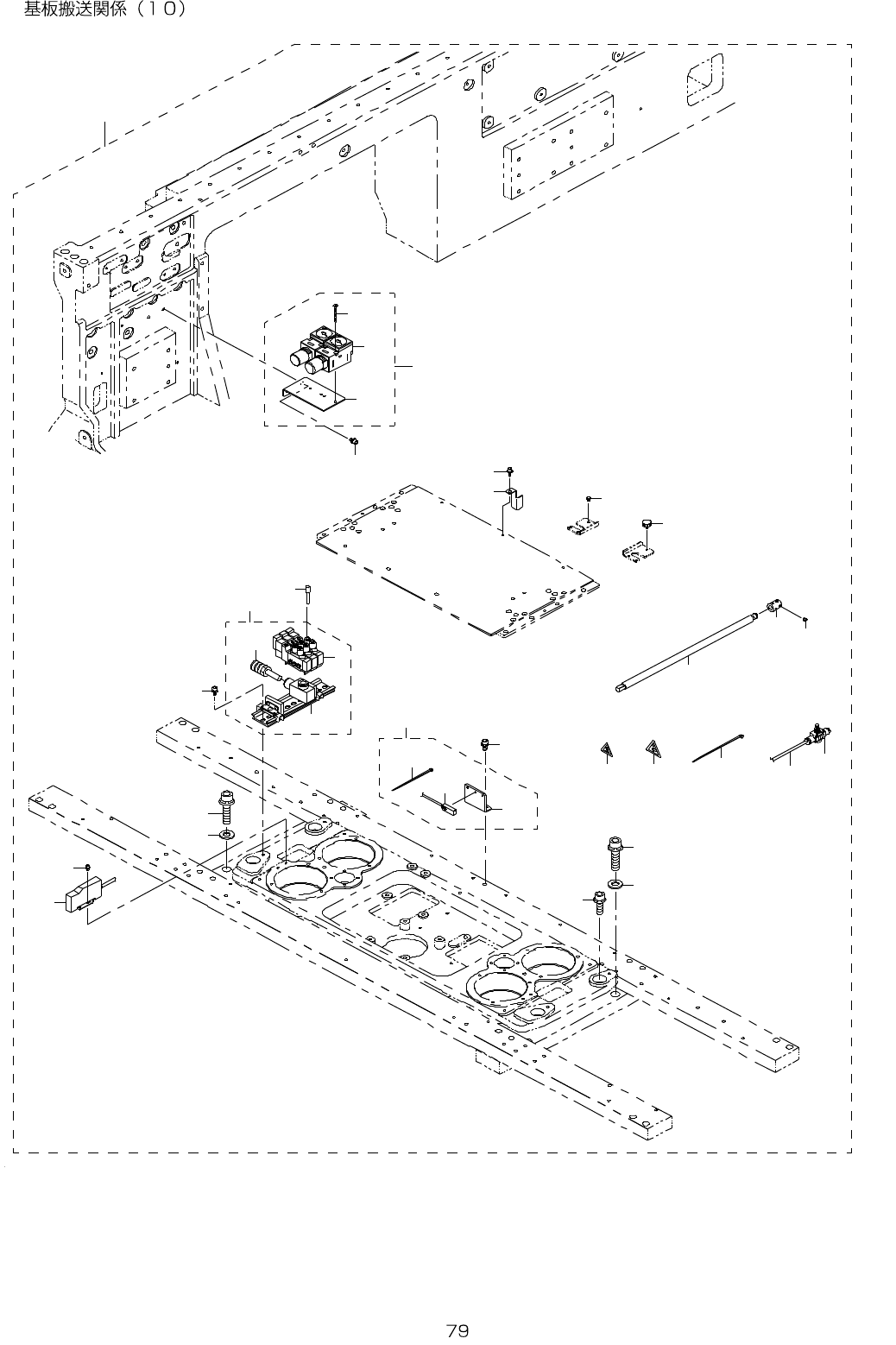 基板搬送関係（１０）

79