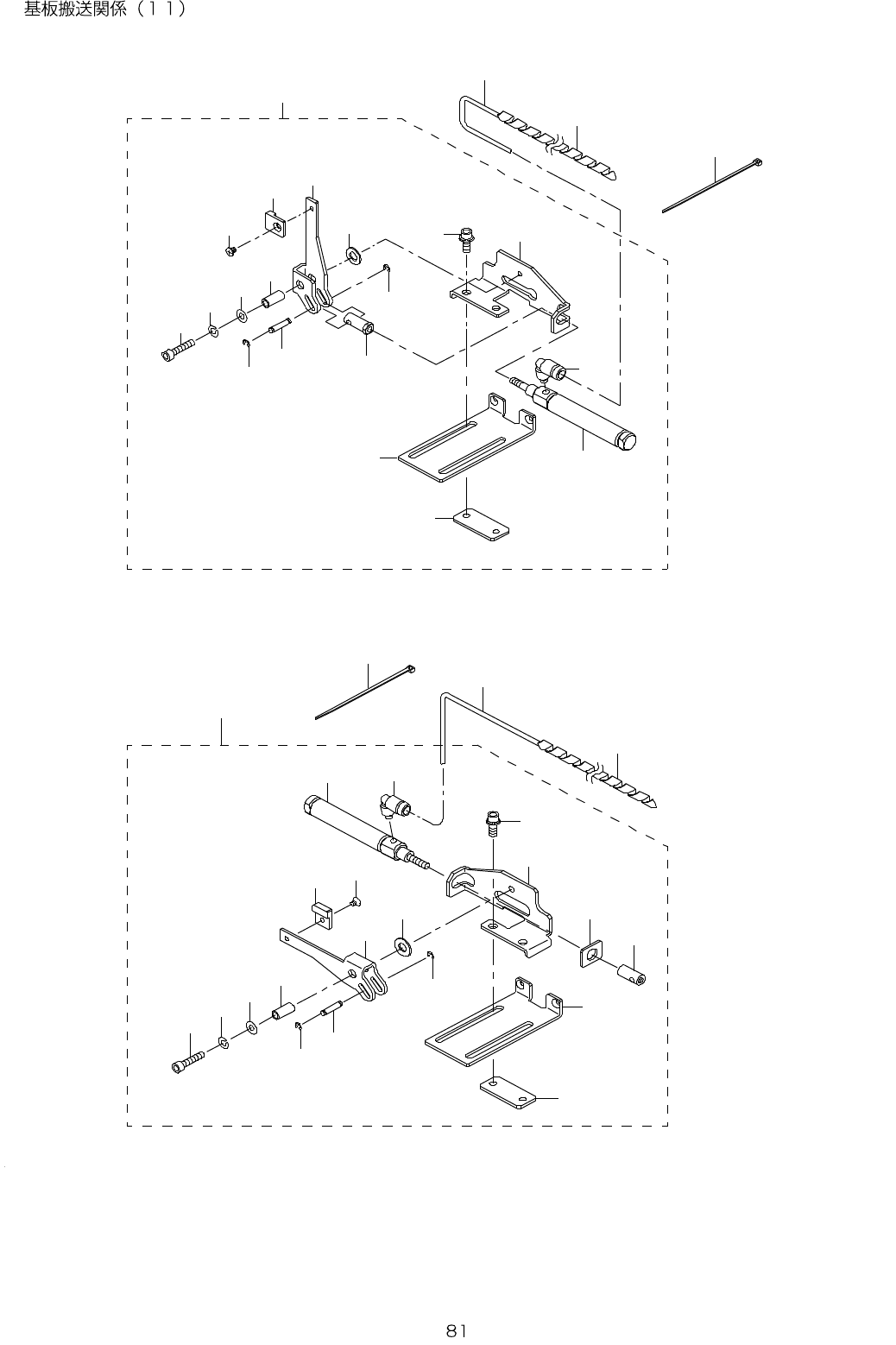 基板搬送関係（１１）

81