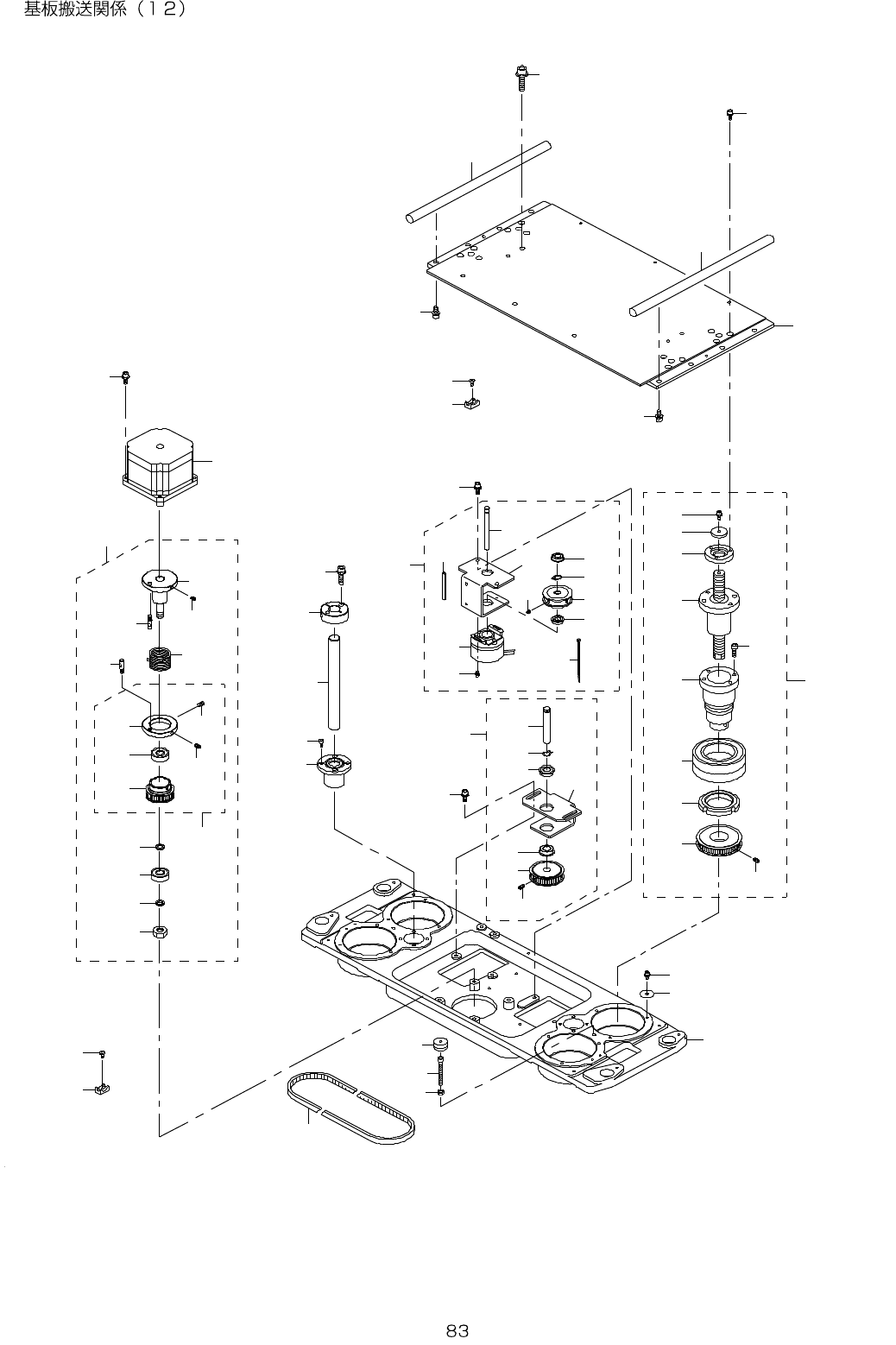 基板搬送関係（１２）

83